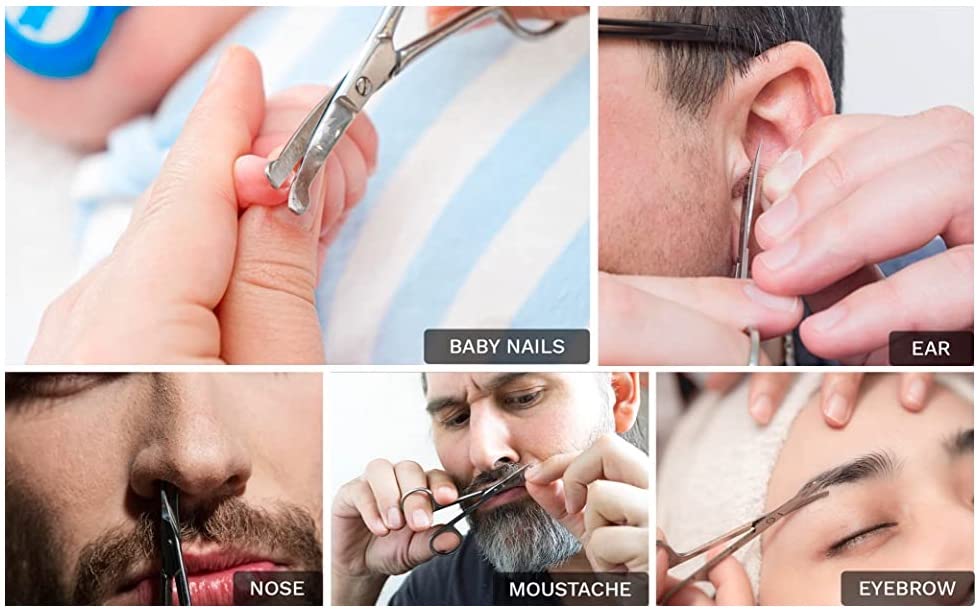 BABY NAILS

EAR

NOSE

MOUSTACHE

EYEBROW