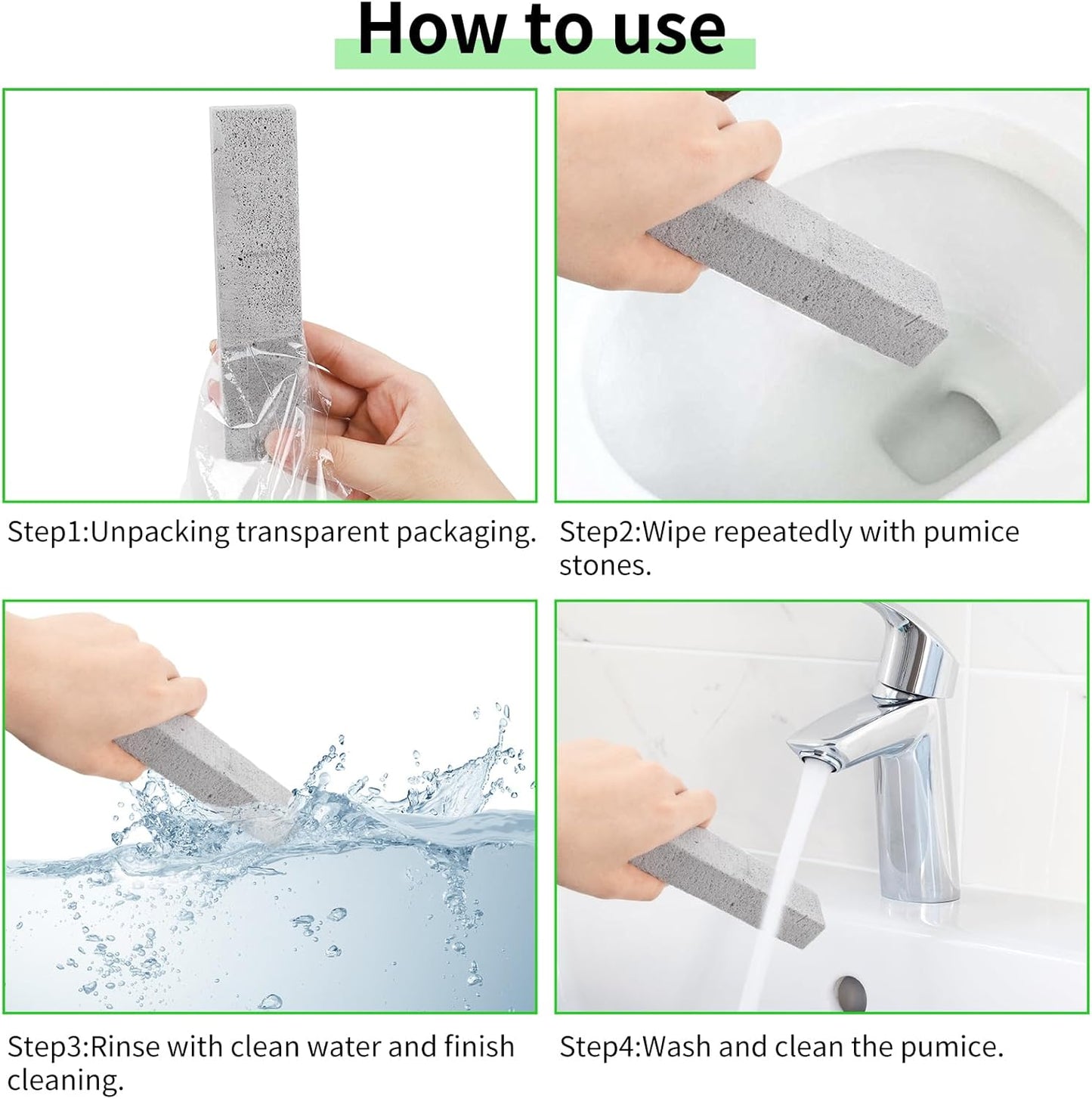 How to use

Step1:Unpacking transparent packaging.

Step2:Wipe repeatedly with pumice stones.

Step3:Rinse with clean water and finish cleaning.

Step4:Wash and clean the pumice.