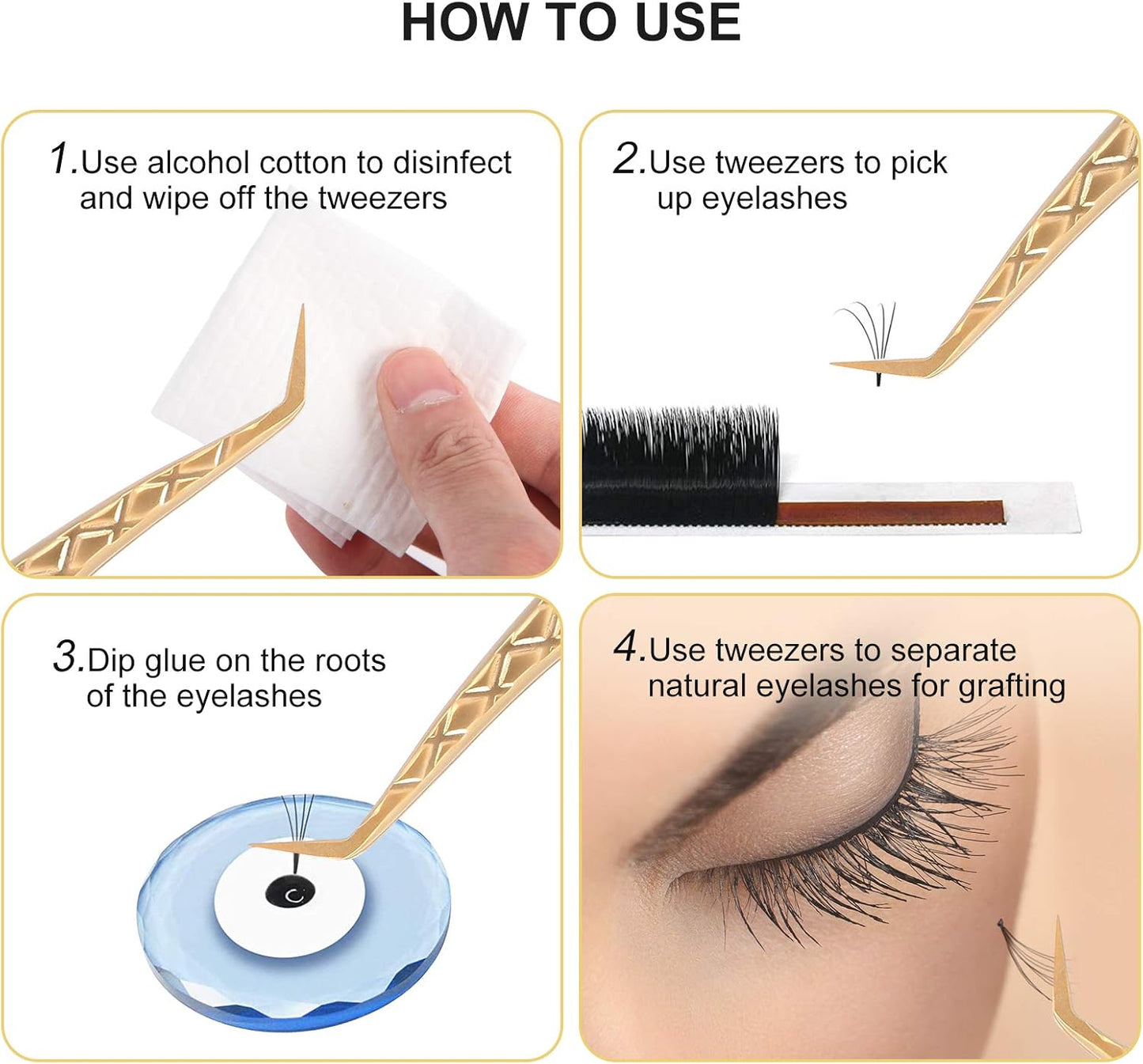 HOW TO USE

1.Use alcohol cotton to disinfect and wipe off the tweezers

2.Use tweezers to pick up eyelashes

3.Dip glue on the roots of the eyelashes

4.Use tweezers to separate natural eyelashes for grafting