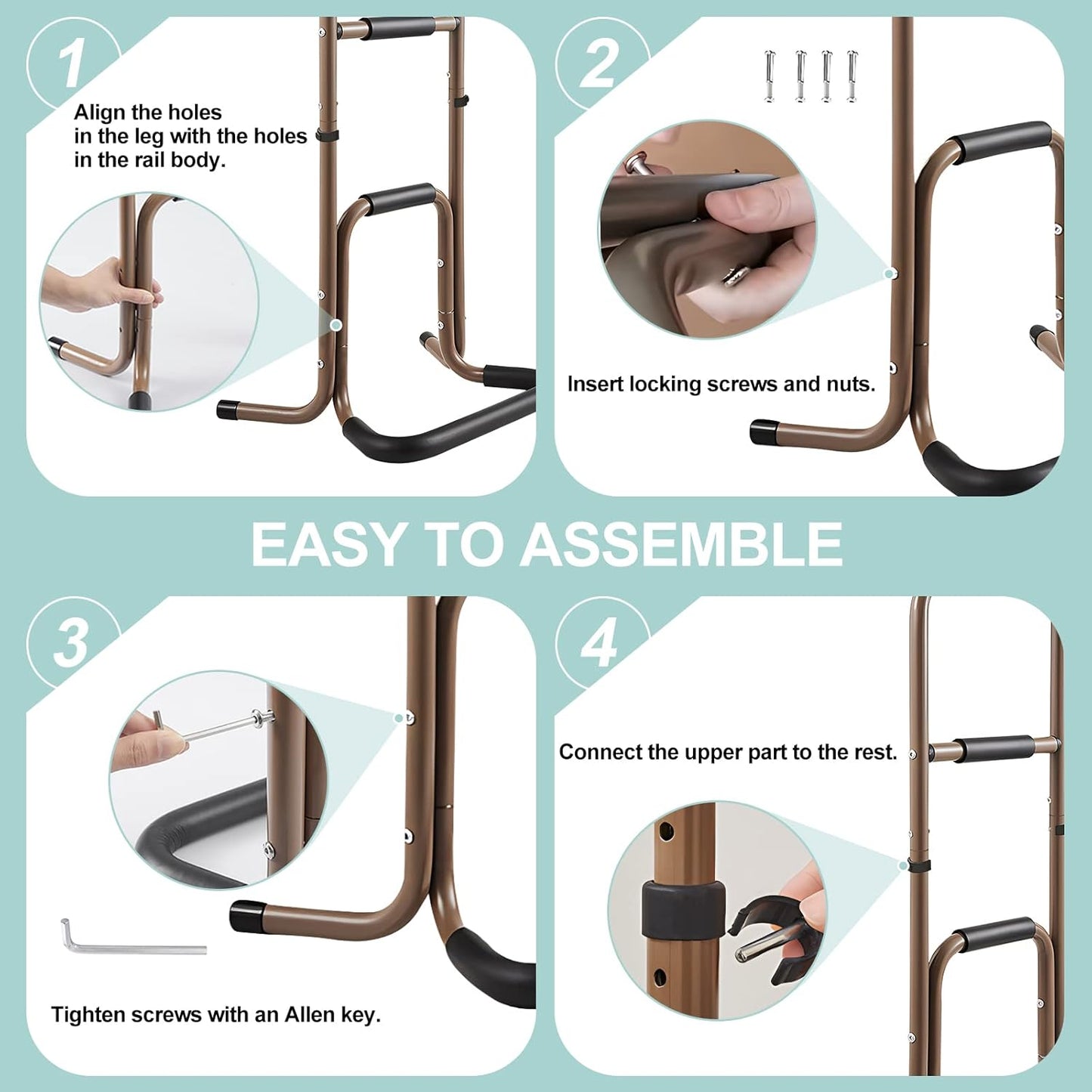 1

Align the holes in the leg with the holes in the rail body.

2

Insert locking screws and nuts.

EASY TO ASSEMBLE

3

Tighten screws with an Allen key.

4

Connect the upper part to the rest.