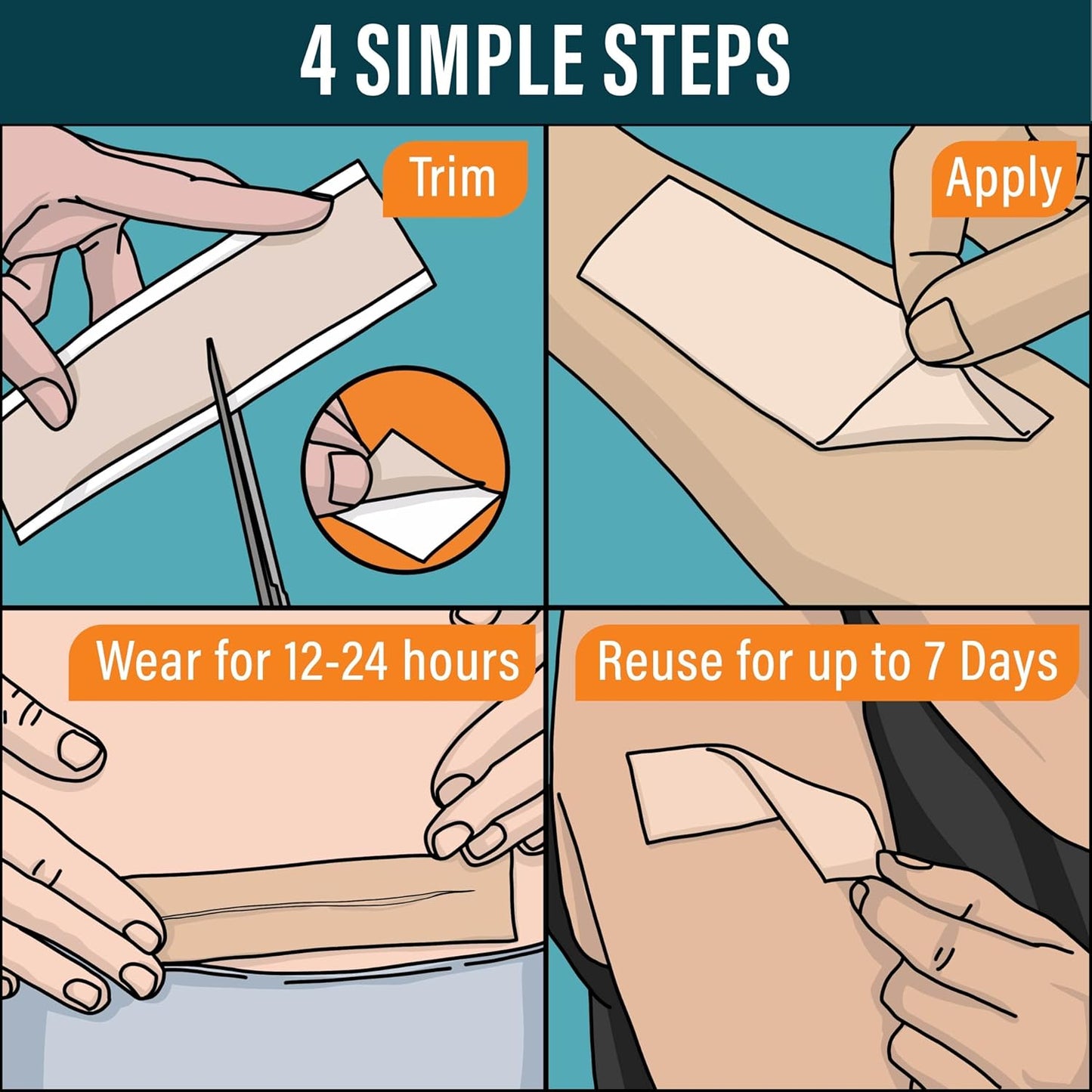 4 SIMPLE STEPS

Trim

Apply

Wear for 12-24 hours

Reuse for up to 7 Days