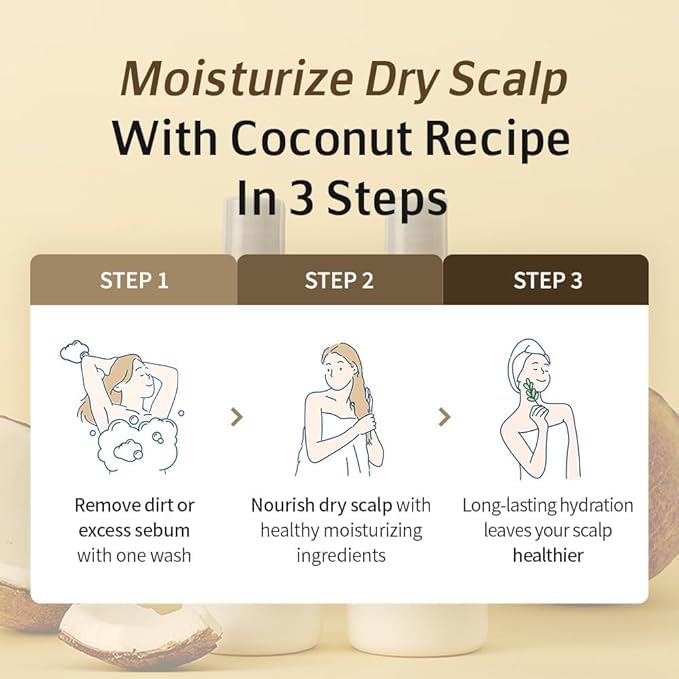 Moisturize Dry Scalp
With Coconut Recipe
In 3 Steps

STEP 1

Remove dirt or excess sebum with one wash

STEP 2

Nourish dry scalp with healthy moisturizing ingredients

STEP 3

Long-lasting hydration leaves your scalp healthier