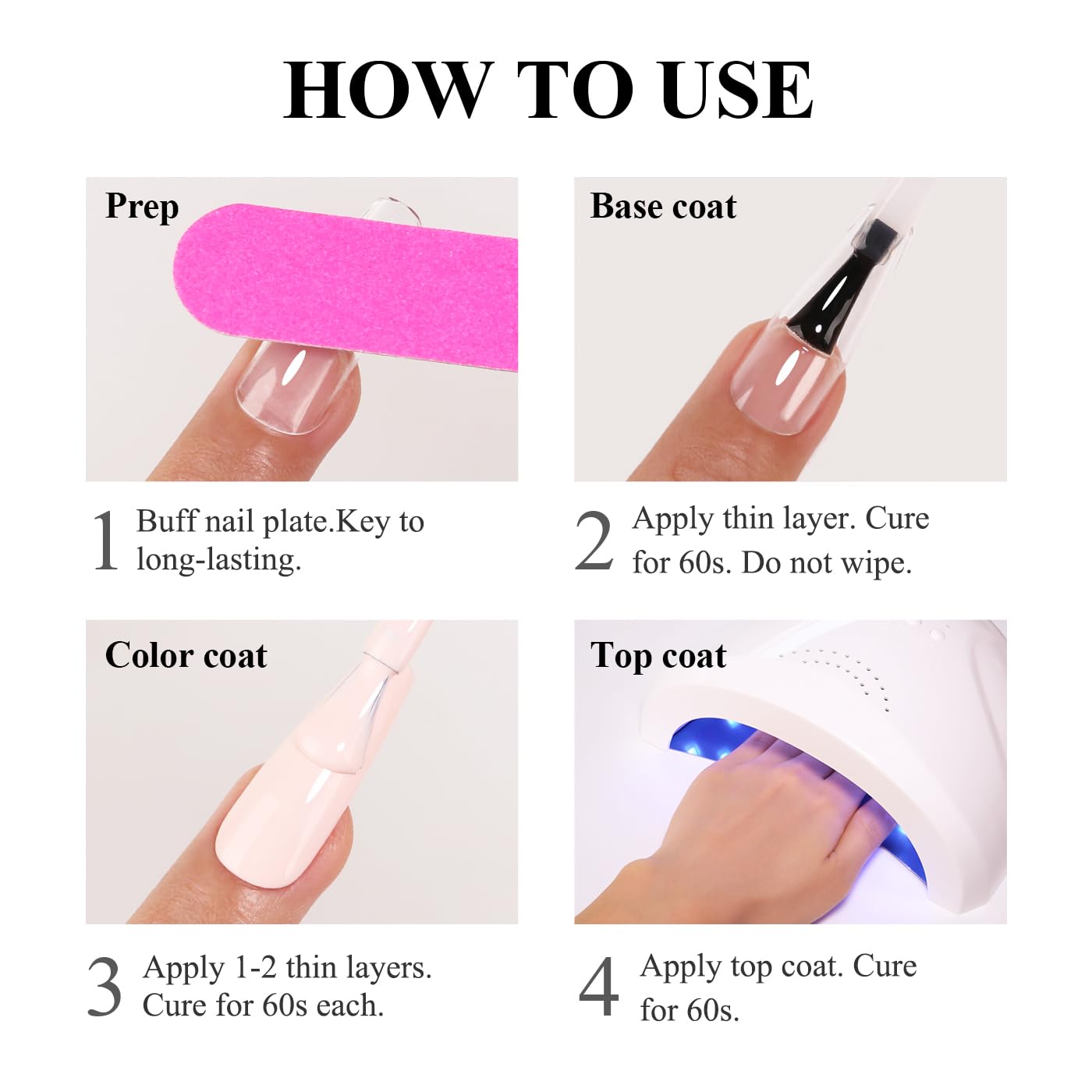 HOW TO USE

Prep

1 Buff nail plate.Key to long-lasting.

Base coat

2 Apply thin layer. Cure for 60s. Do not wipe.

Color coat

3 Apply 1-2 thin layers. Cure for 60s each.

Top coat

4 Apply top coat. Cure for 60s.