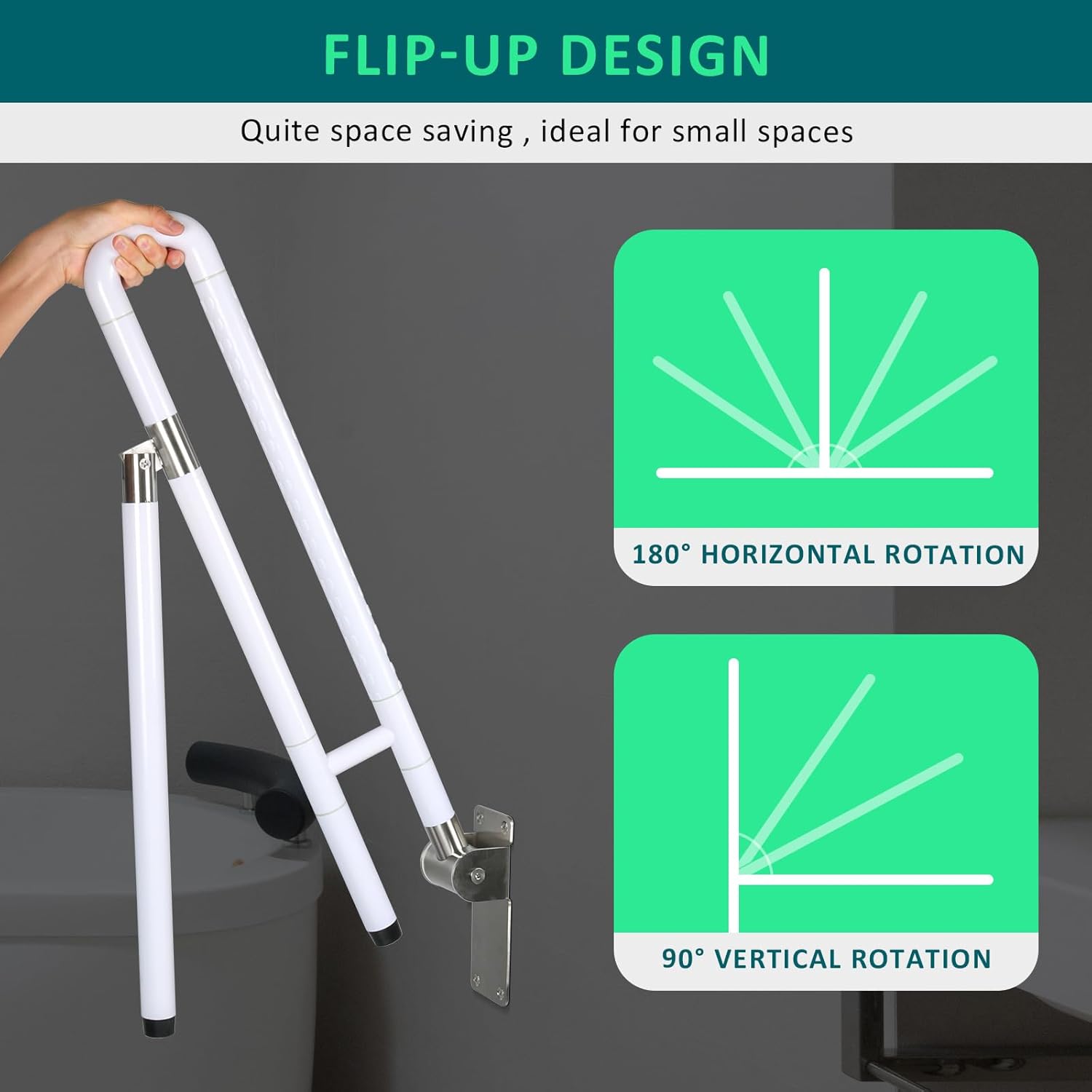 FLIP-UP DESIGN

Quite space saving , ideal for small spaces

180° HORIZONTAL ROTATION

90° VERTICAL ROTATION