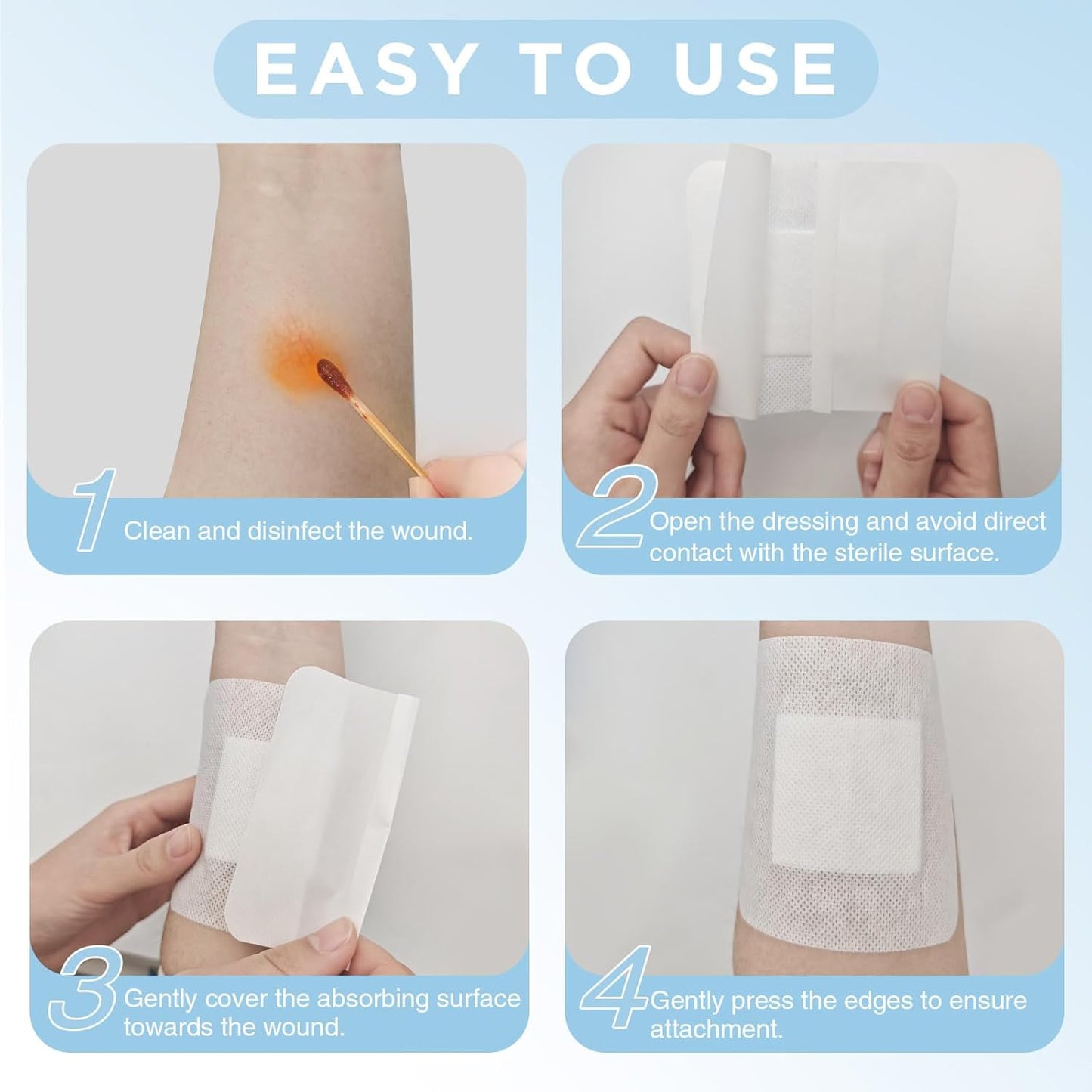 EASY TO USE

1 Clean and disinfect the wound.

2 Open the dressing and avoid direct contact with the sterile surface.

3 Gently cover the absorbing surface towards the wound.

4 Gently press the edges to ensure attachment.