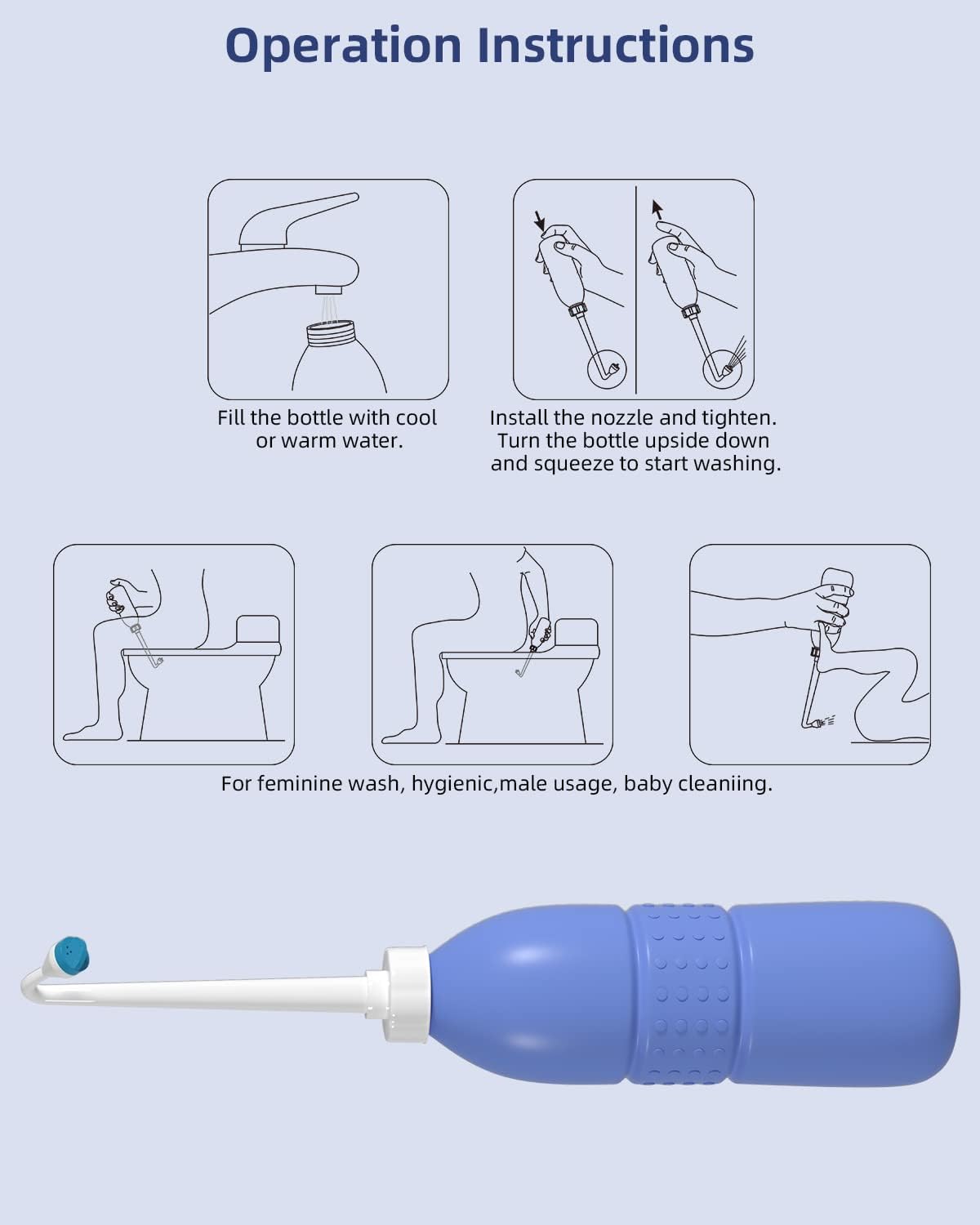 Operation Instructions

Fill the bottle with cool or warm water.

Install the nozzle and tighten. Turn the bottle upside down and squeeze to start washing.

For feminine wash, hygienic,male usage, baby cleaniing.