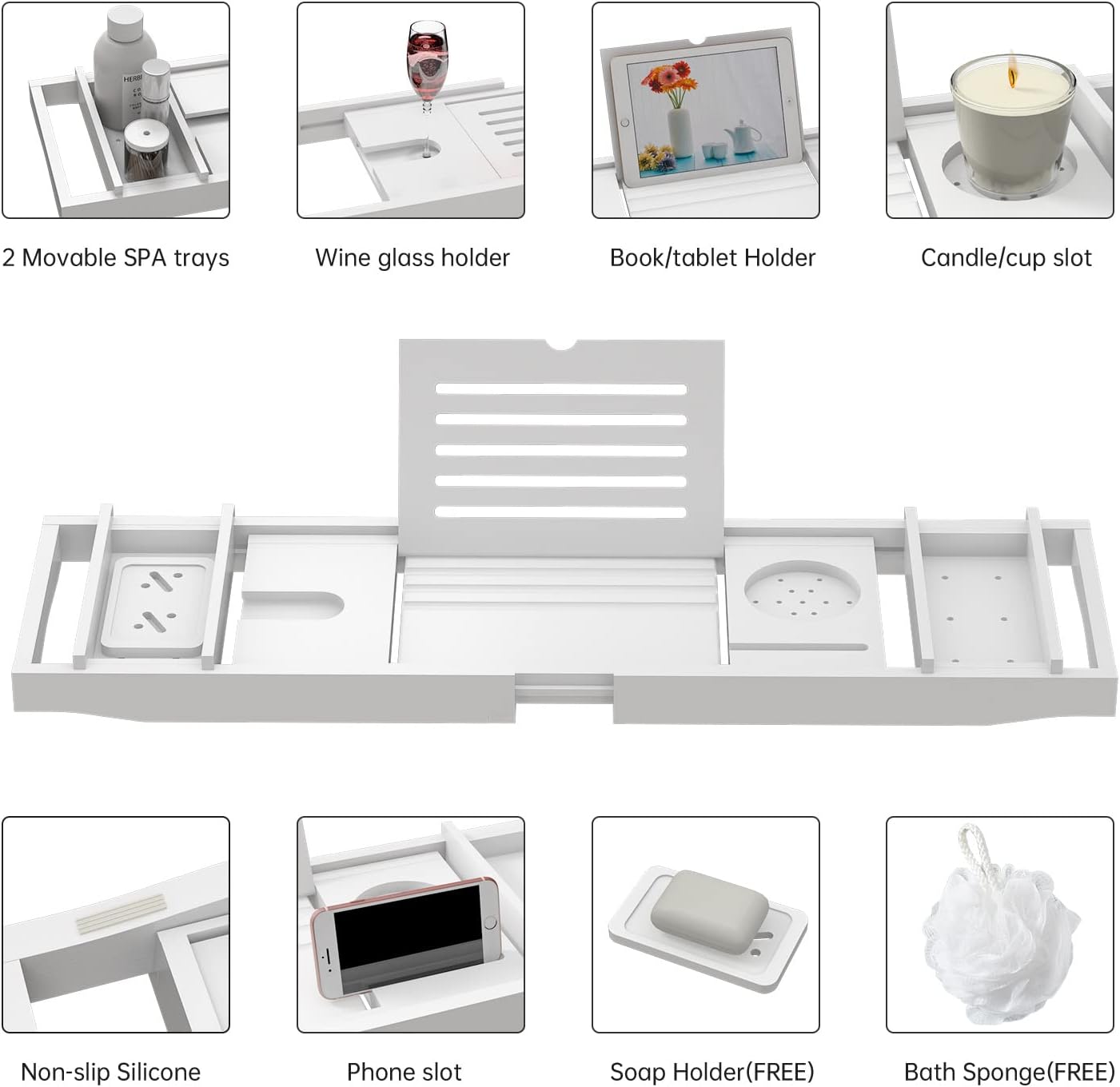 HERB

2 Movable SPA trays

Wine glass holder

Book/tablet Holder

Candle/cup slot

Non-slip Silicone

Phone slot

Soap Holder(FREE)

Bath Sponge(FREE)