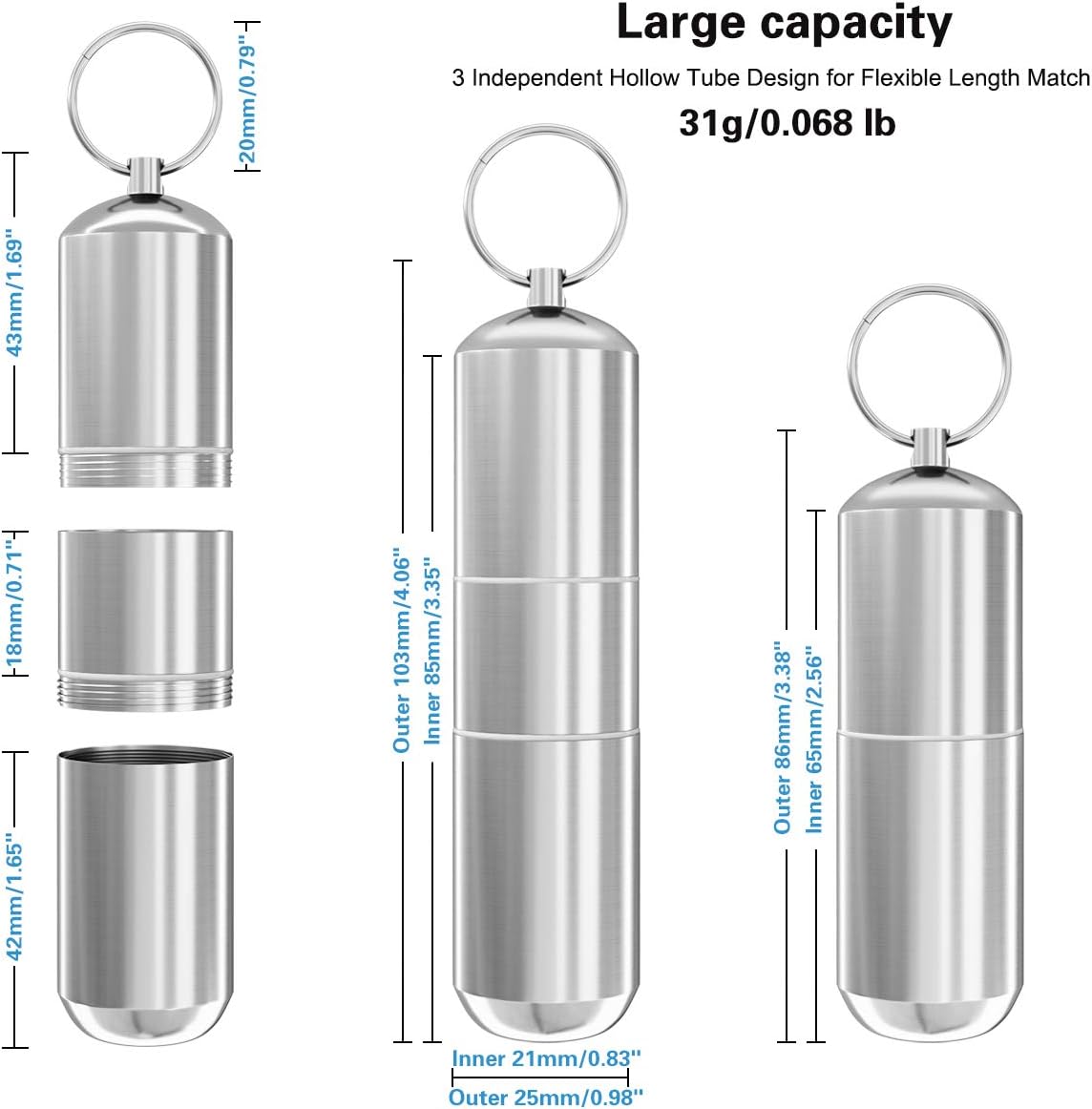 Large capacity

3 Independent Hollow Tube Design for Flexible Length Match

31g/0.068 lb

20mm/0.79''

43mm/1.69''

18mm/0.71''

42mm/1.65''

Outer 103mm/4.06''

Inner 85mm/3.35''

Inner 21mm/0.83''

Outer 25mm/0.98''

Outer 86mm/3.38''

Inner 65mm/2.56''