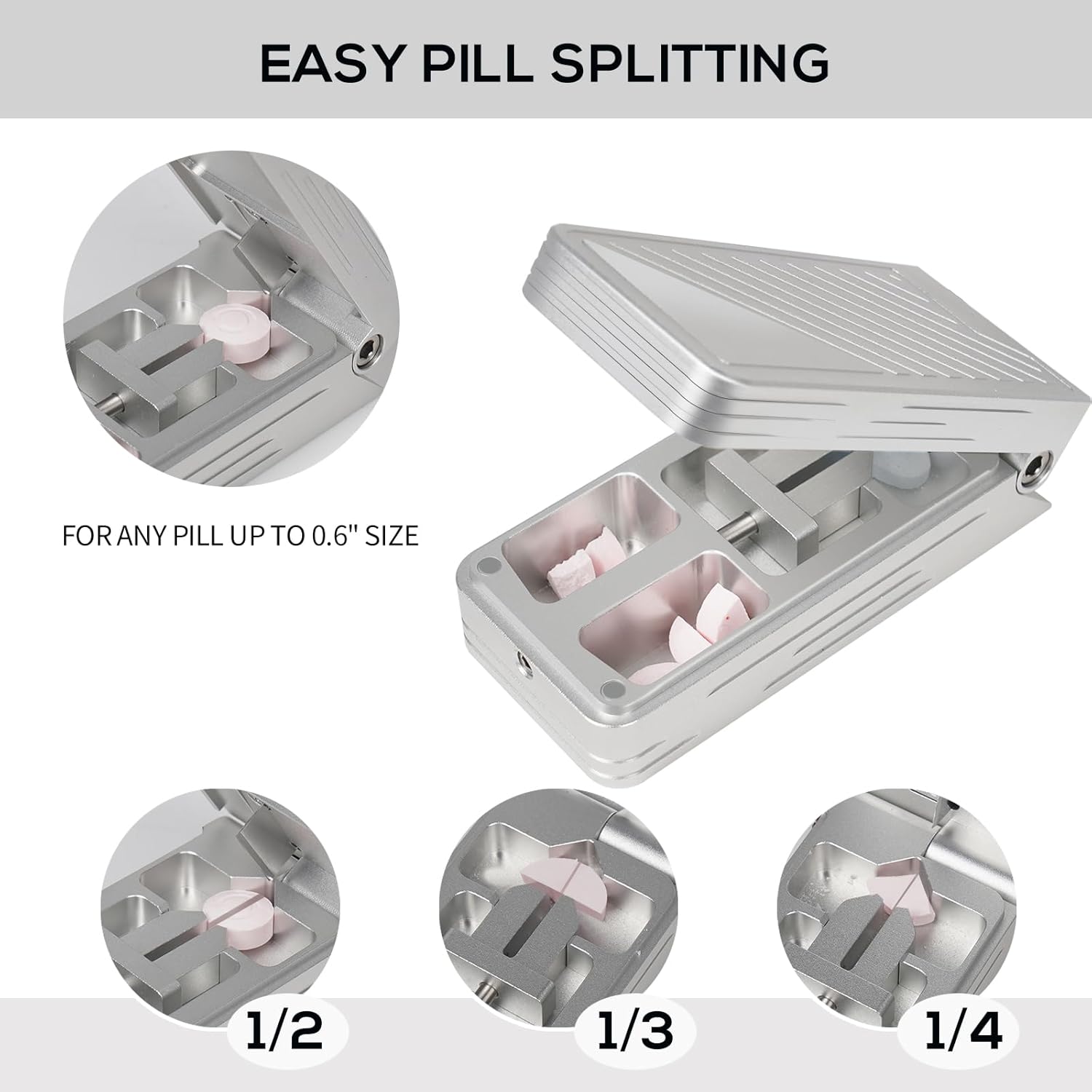 EASY PILL SPLITTING

FOR ANY PILL UP TO 0.6" SIZE

1/2

1/3

1/4