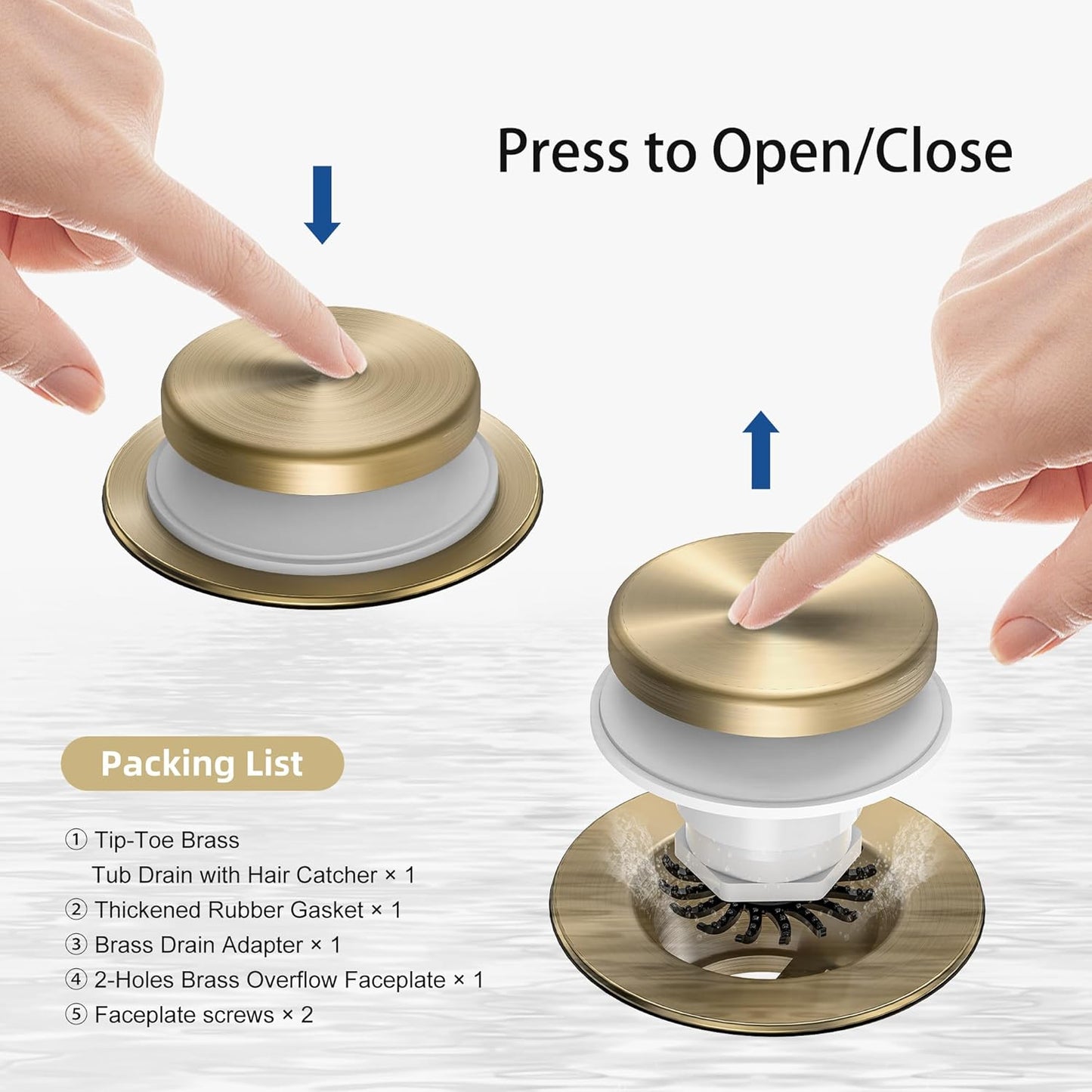 Press to Open/Close

Packing List

① Tip-Toe Brass Tub Drain with Hair Catcher × 1
② Thickened Rubber Gasket × 1
③ Brass Drain Adapter × 1
④ 2-Holes Brass Overflow Faceplate × 1
⑤ Faceplate screws × 2