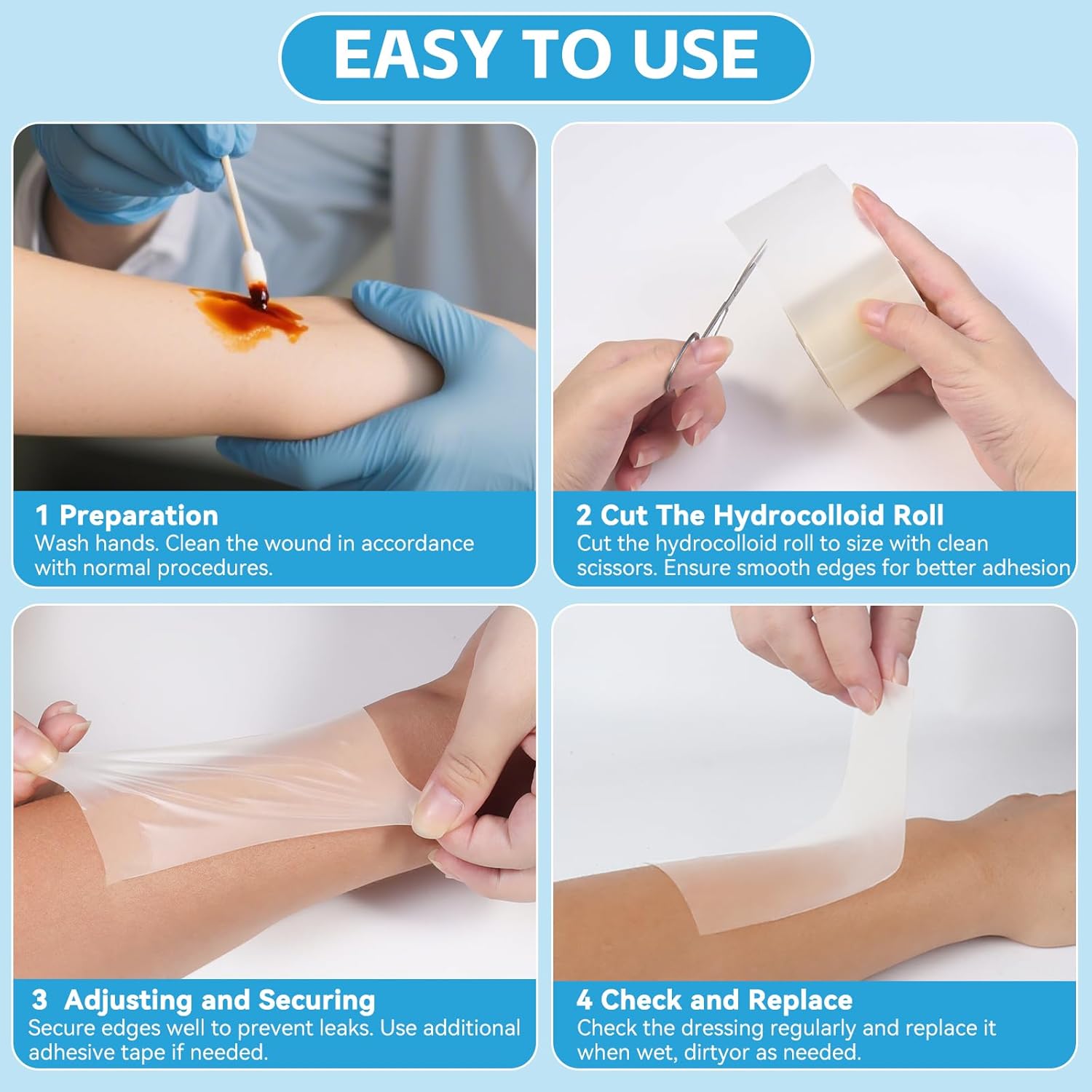 EASY TO USE

1 Preparation
Wash hands. Clean the wound in accordance with normal procedures.

2 Cut The Hydrocolloid Roll
Cut the hydrocolloid roll to size with clean scissors. Ensure smooth edges for better adhesion

3 Adjusting and Securing
Secure edges well to prevent leaks. Use additional adhesive tape if needed.

4 Check and Replace
Check the dressing regularly and replace it when wet, dirtyor as needed.