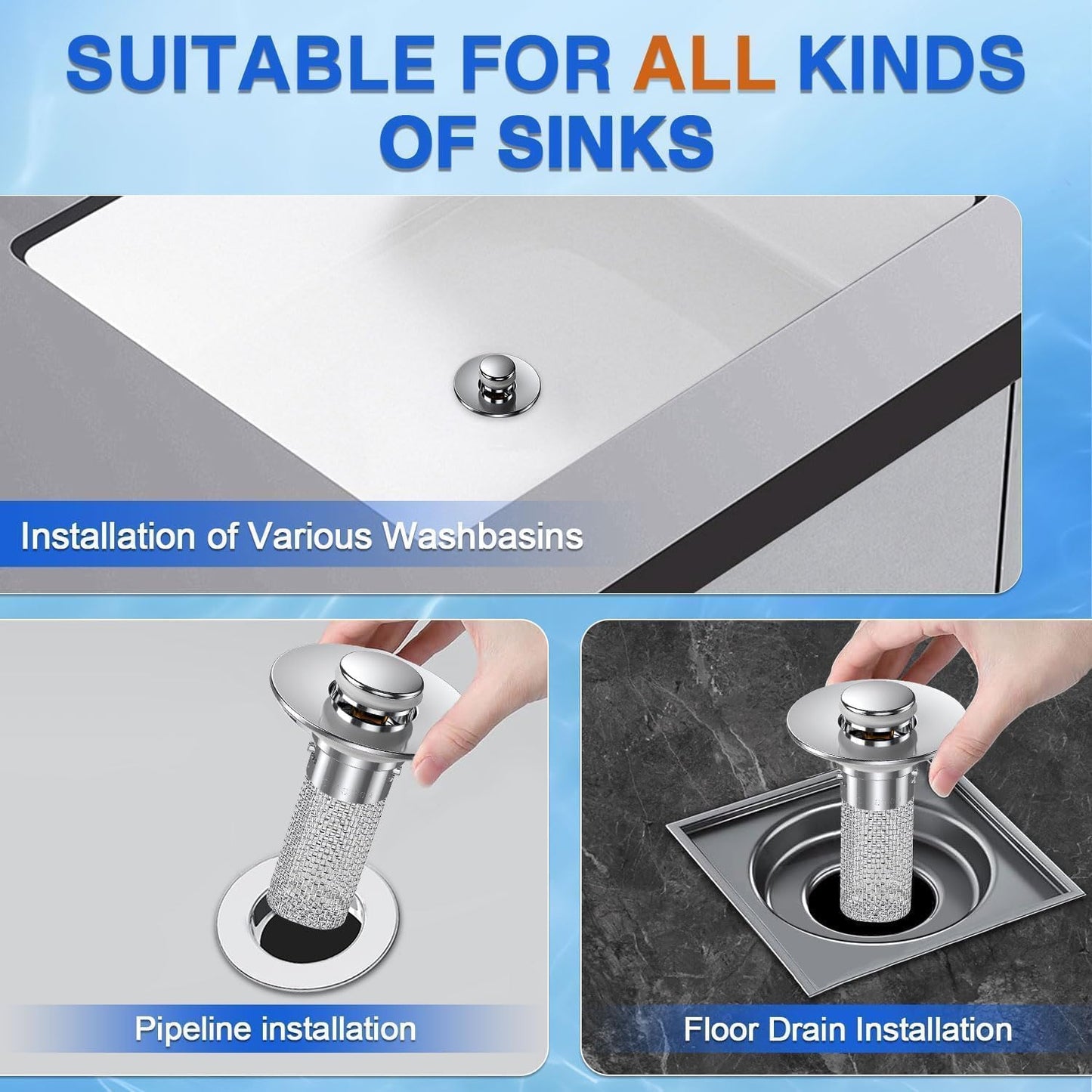 SUITABLE FOR ALL KINDS OF SINKS

Installation of Various Washbasins

Pipeline installation

Floor Drain Installation