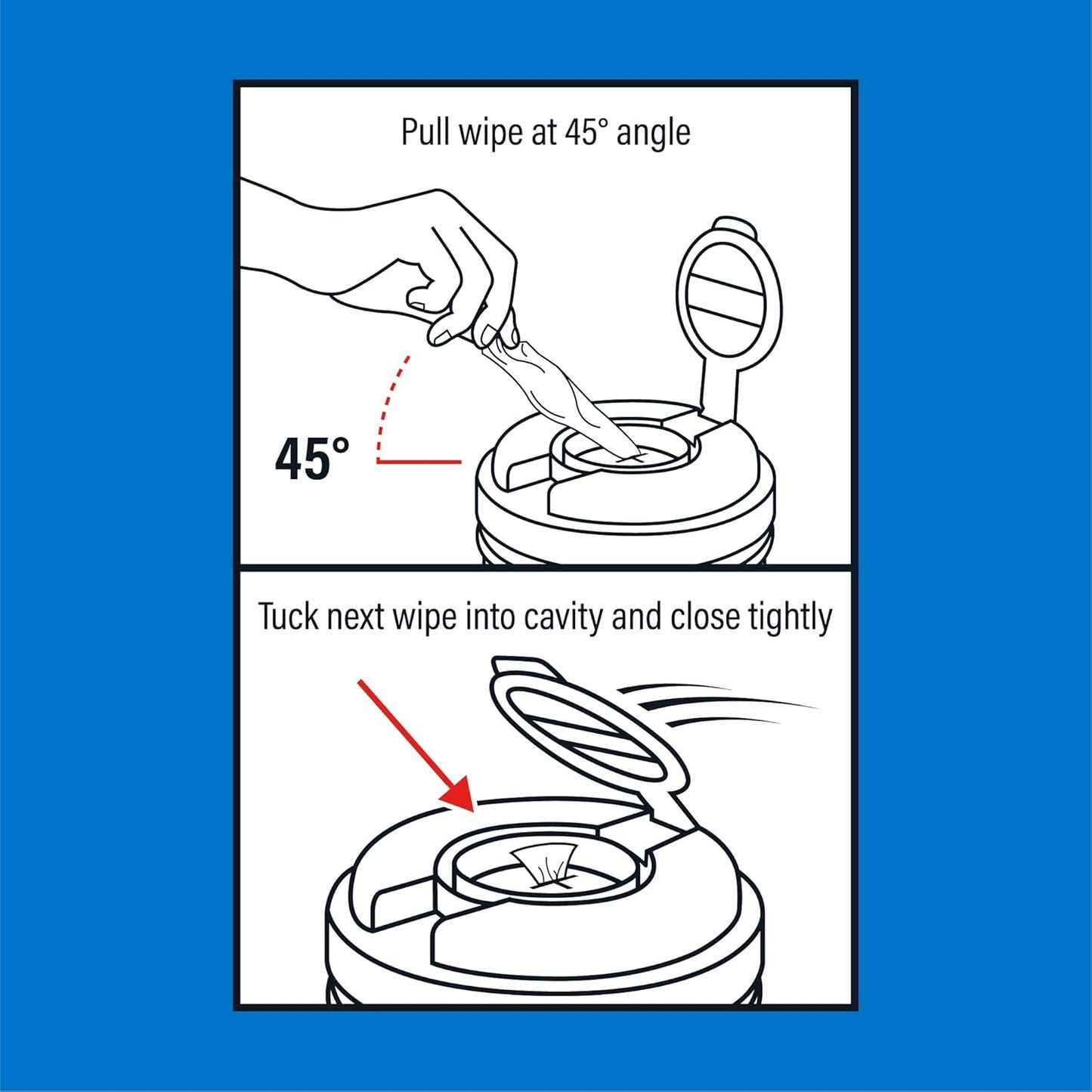 Pull wipe at 45° angle

45°

Tuck next wipe into cavity and close tightly