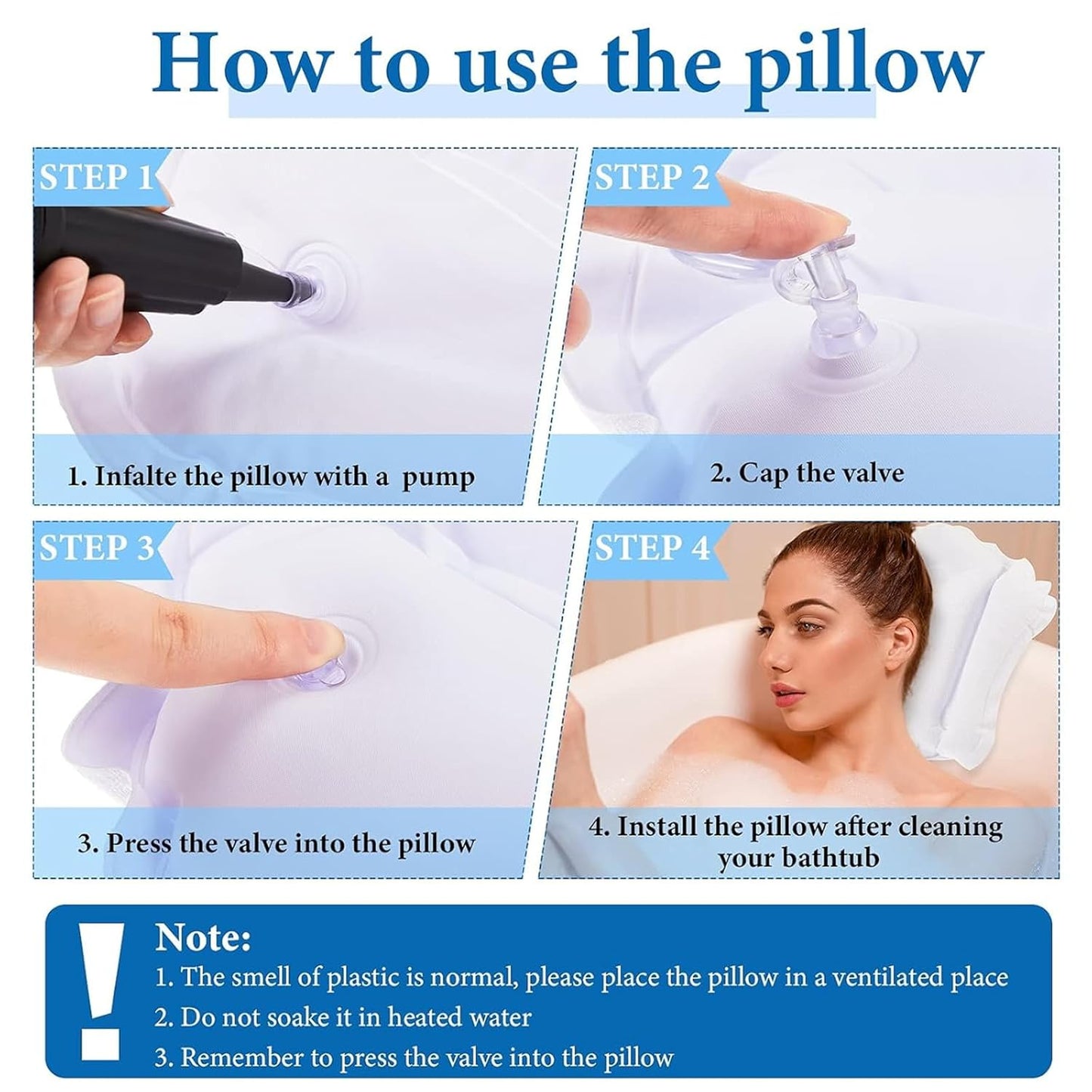 How to use the pillow

STEP 1

1. Infalte the pillow with a pump

STEP 2

2. Cap the valve

STEP 3

3. Press the valve into the pillow

STEP 4

4. Install the pillow after cleaning your bathtub

!

Note:
1. The smell of plastic is normal, please place the pillow in a ventilated place
2. Do not soake it in heated water
3. Remember to press the valve into the pillow