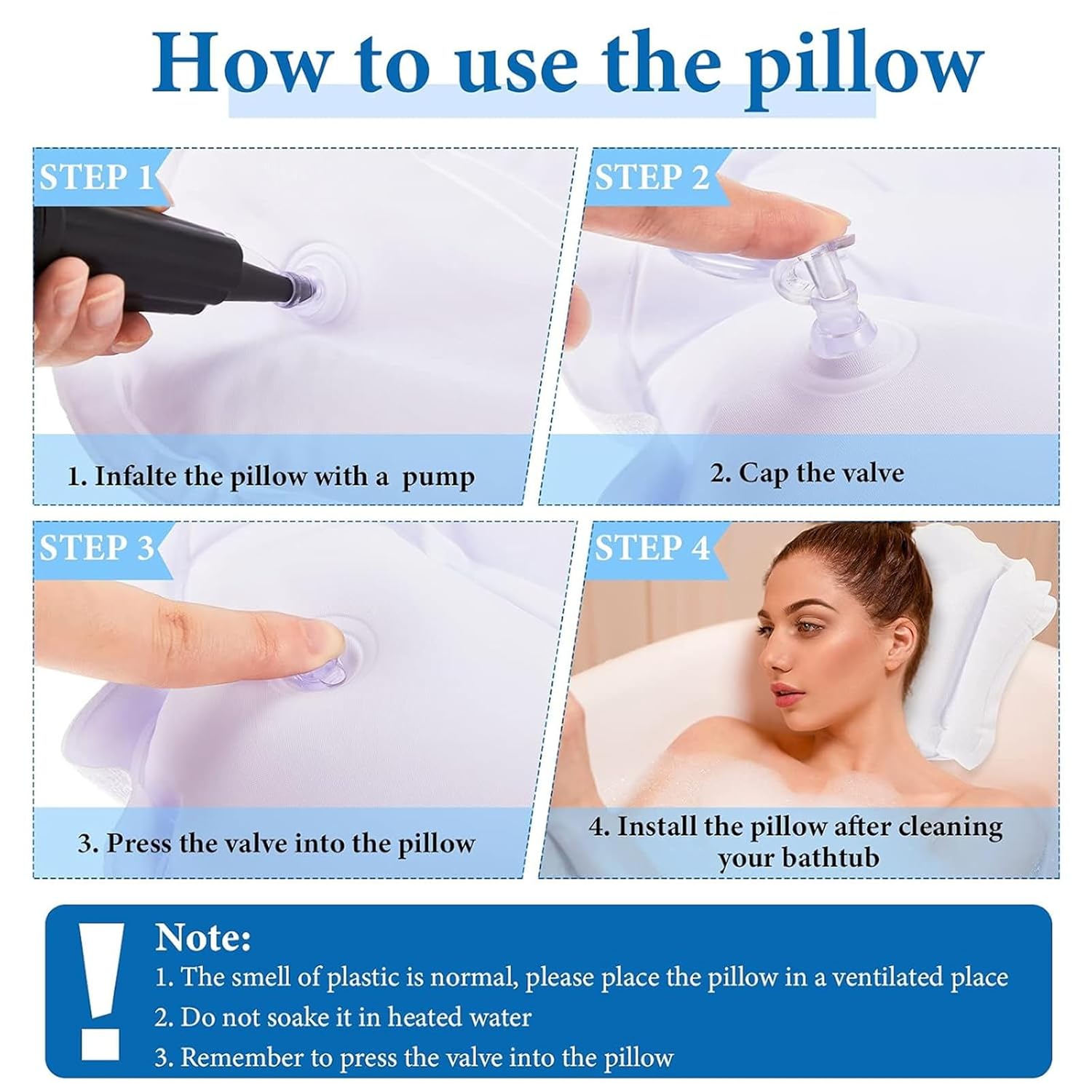 How to use the pillow

STEP 1

1. Infalte the pillow with a pump

STEP 2

2. Cap the valve

STEP 3

3. Press the valve into the pillow

STEP 4

4. Install the pillow after cleaning your bathtub

!

Note:
1. The smell of plastic is normal, please place the pillow in a ventilated place
2. Do not soake it in heated water
3. Remember to press the valve into the pillow