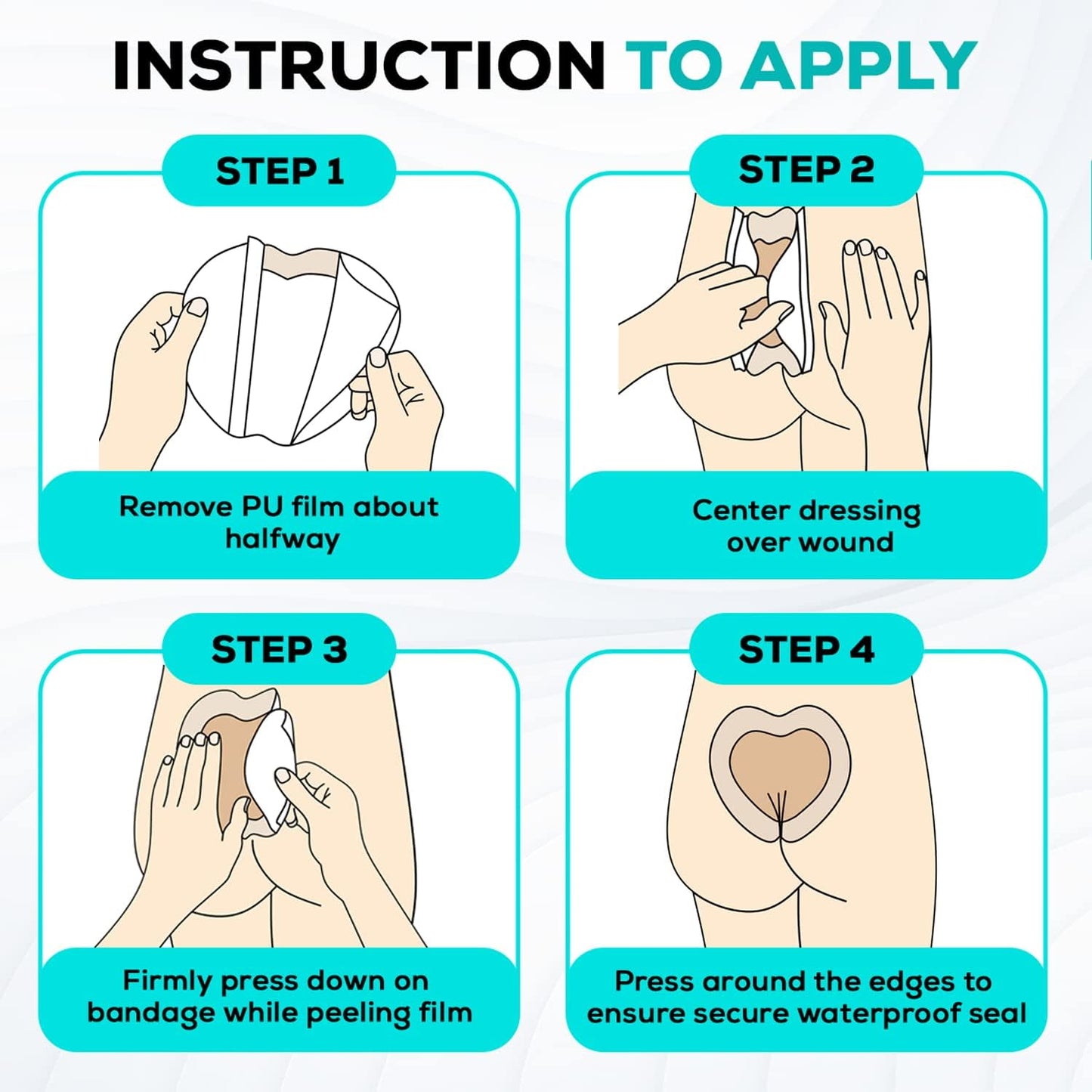 INSTRUCTION TO APPLY

STEP 1

Remove PU film about halfway

STEP 2

Center dressing over wound

STEP 3

Firmly press down on bandage while peeling film

STEP 4

Press around the edges to ensure secure waterproof seal