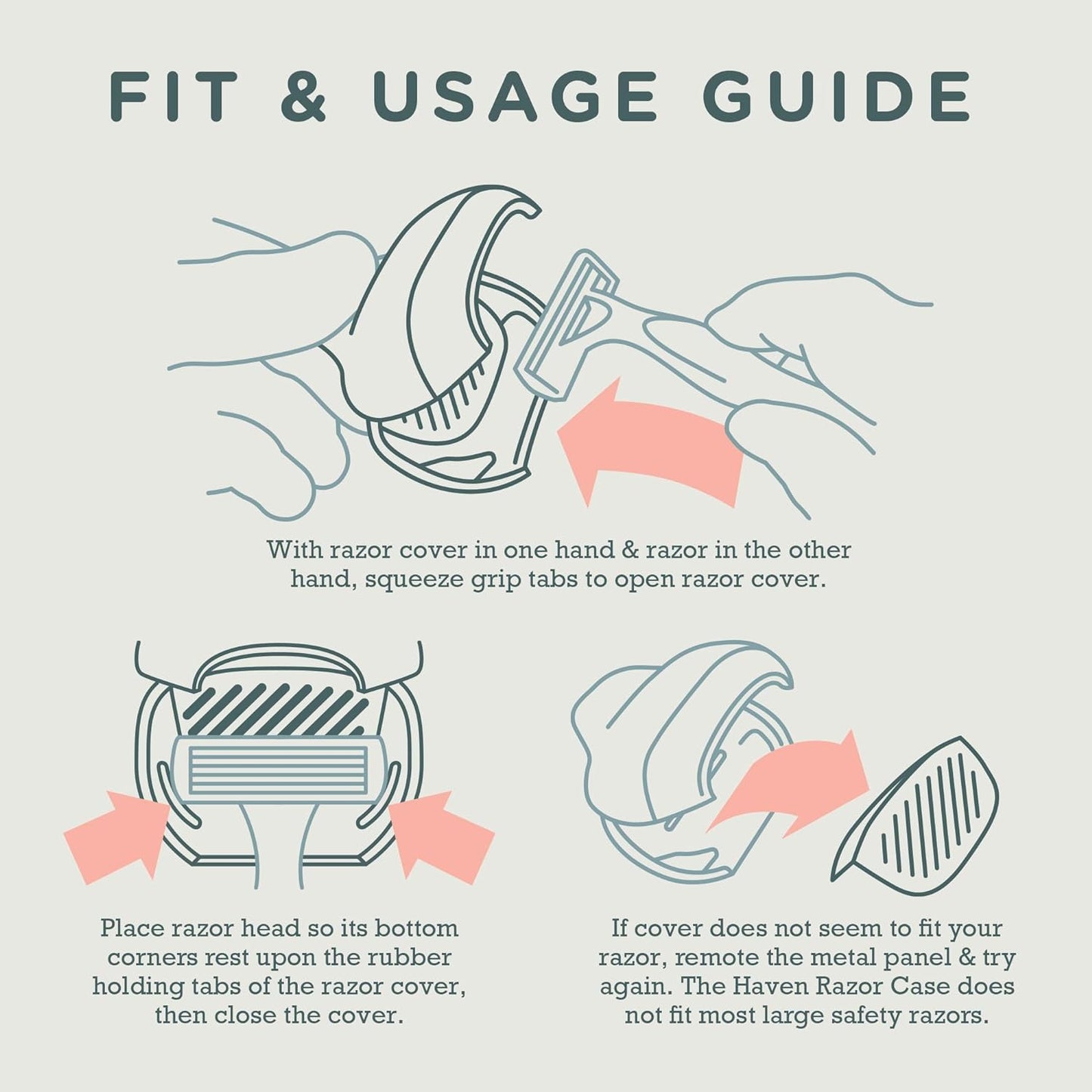 FIT & USAGE GUIDE

With razor cover in one hand & razor in the other hand, squeeze grip tabs to open razor cover.

Place razor head so its bottom corners rest upon the rubber holding tabs of the razor cover, then close the cover.

If cover does not seem to fit your razor, remote the metal panel & try again. The Haven Razor Case does not fit most large safety razors.