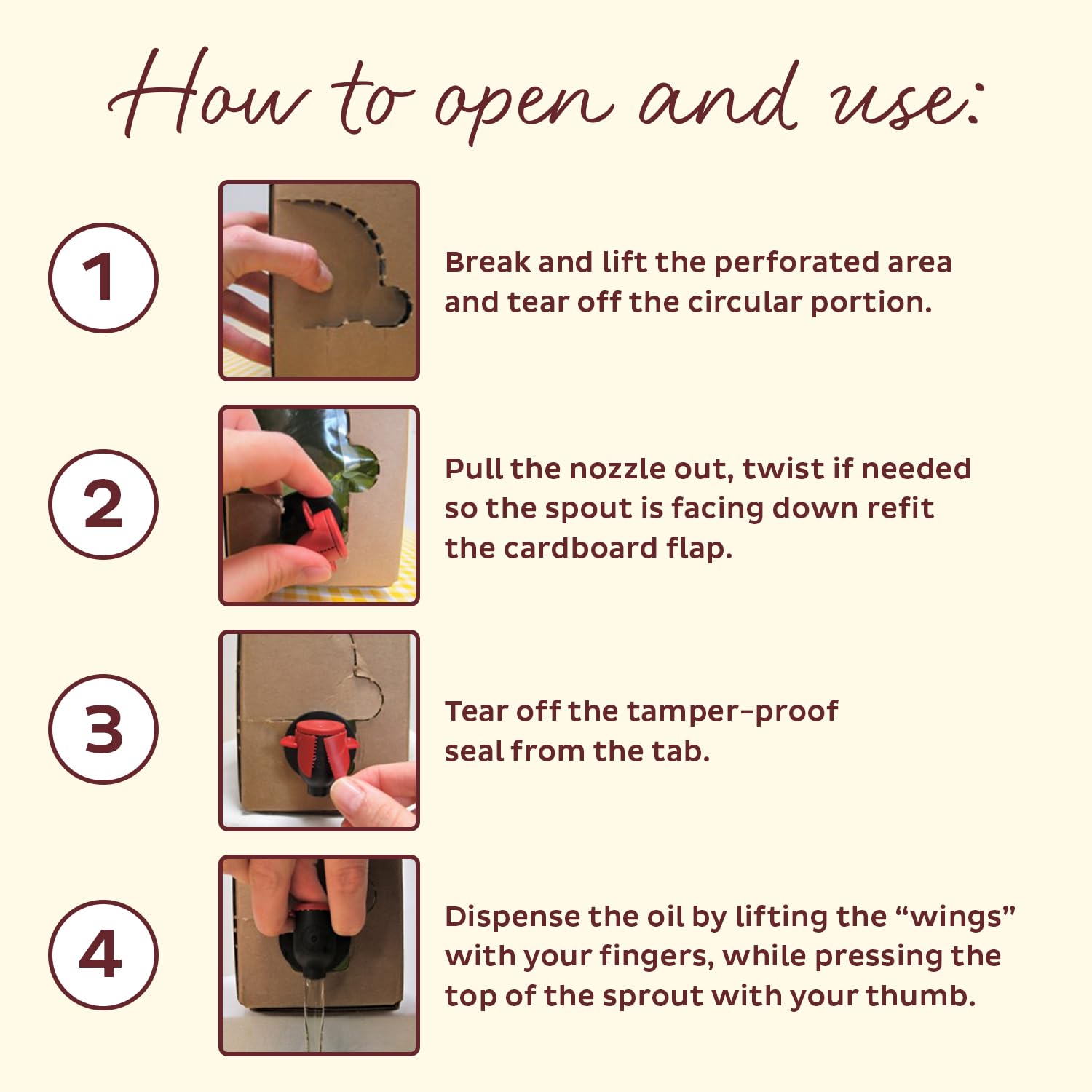 How to open and use:

1

Break and lift the perforated area and tear off the circular portion.

2

Pull the nozzle out, twist if needed so the spout is facing down refit the cardboard flap.

3

Tear off the tamper-proof seal from the tab.

4

Dispense the oil by lifting the “wings” with your fingers, while pressing the top of the sprout with your thumb.