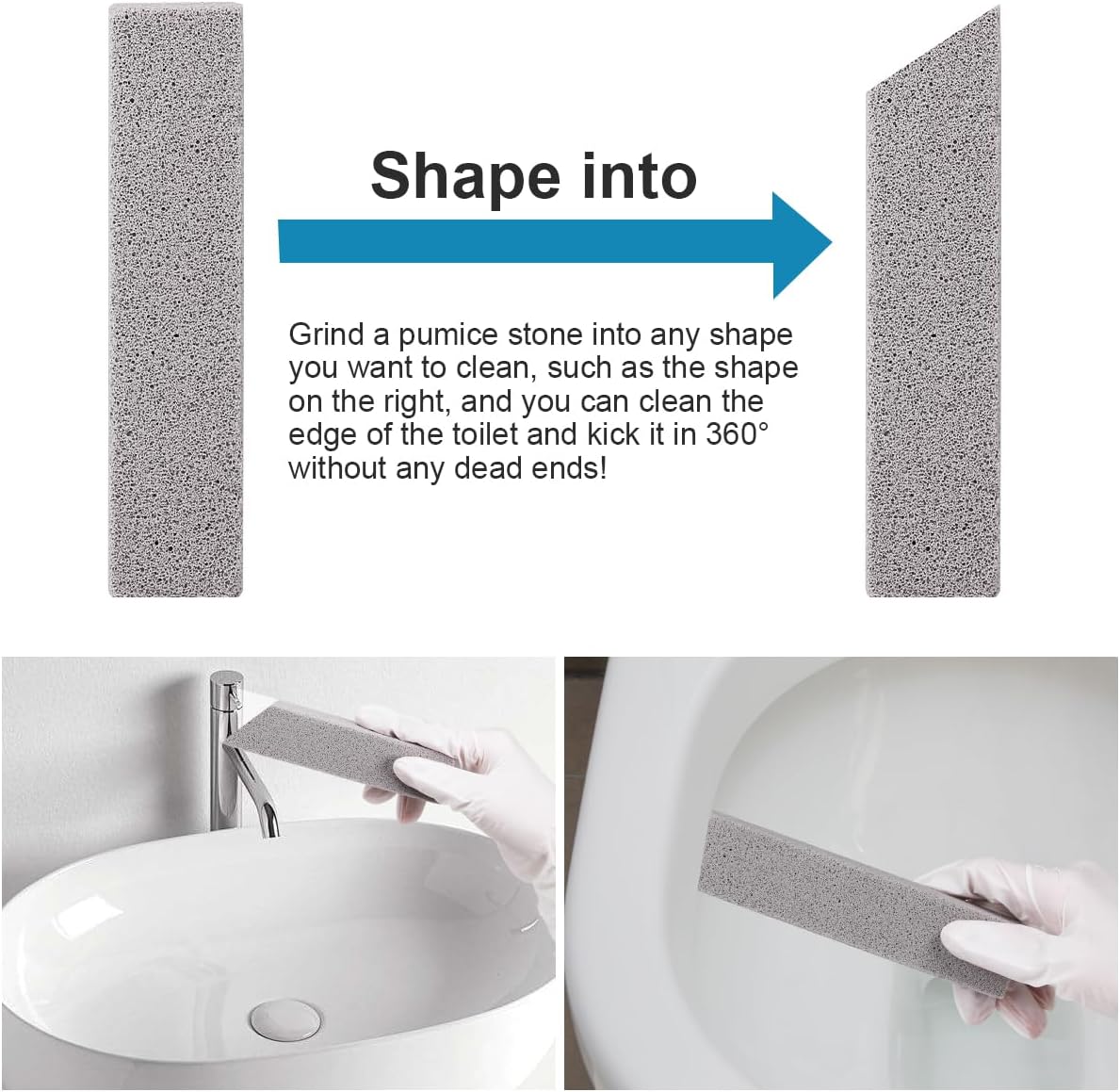 Shape into

Grind a pumice stone into any shape you want to clean, such as the shape on the right, and you can clean the edge of the toilet and kick it in 360° without any dead ends!