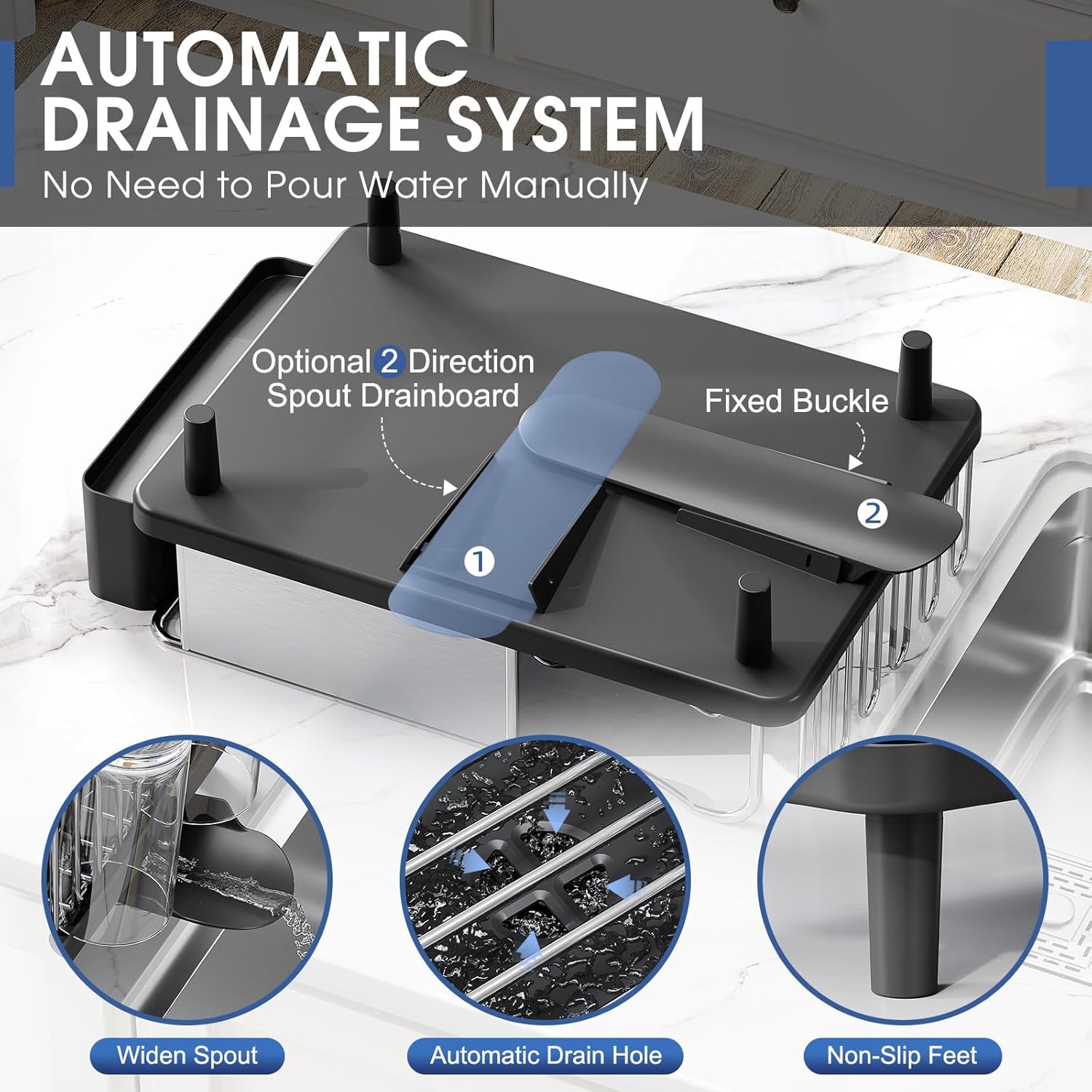 AUTOMATIC DRAINAGE SYSTEM
No Need to Pour Water Manually

Optional 2 Direction Spout Drainboard

Fixed Buckle

1

2

Widen Spout

Automatic Drain Hole

Non-Slip Feet