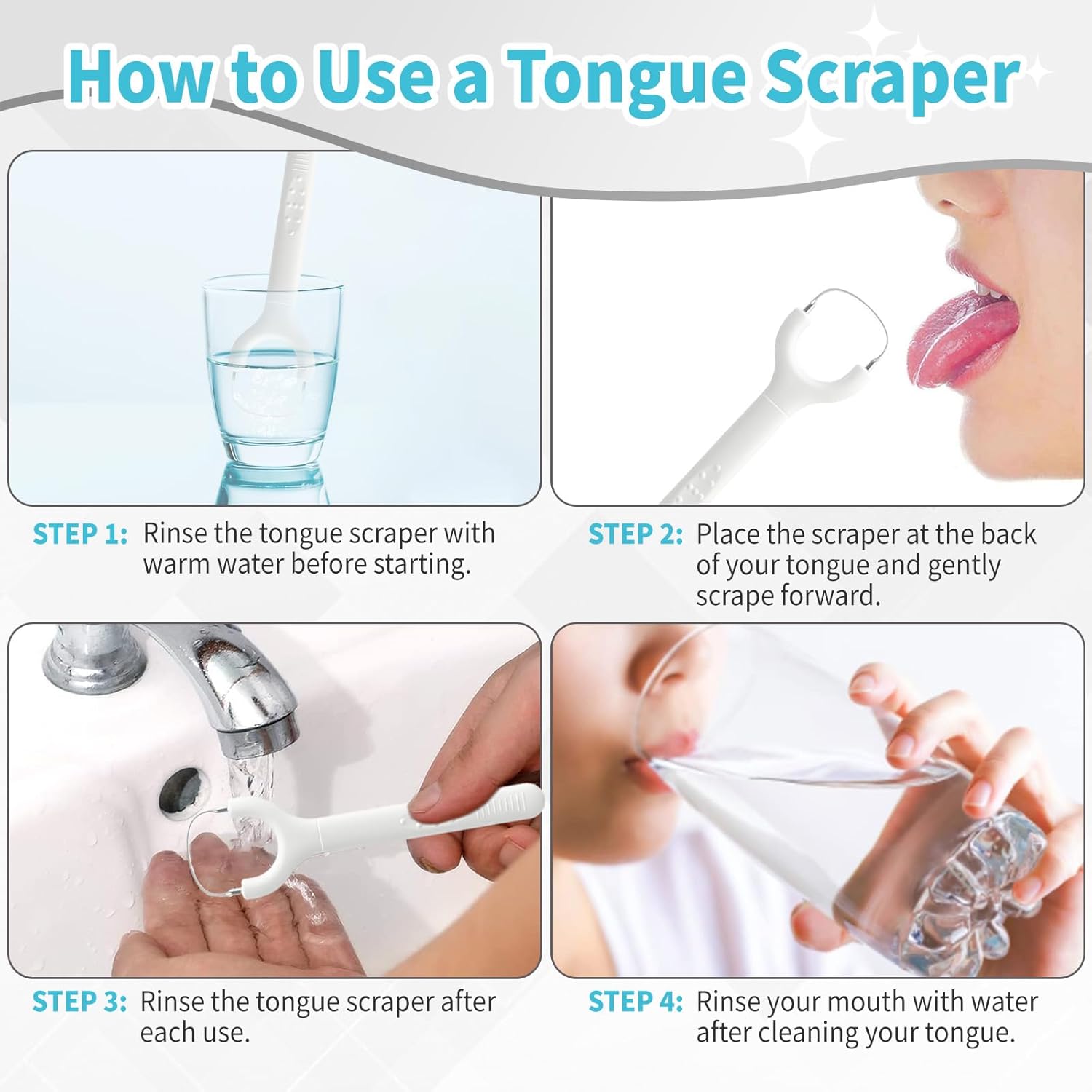 How to Use a Tongue Scraper

STEP 1: Rinse the tongue scraper with warm water before starting.

STEP 2: Place the scraper at the back of your tongue and gently scrape forward.

STEP 3: Rinse the tongue scraper after each use.

STEP 4: Rinse your mouth with water after cleaning your tongue.