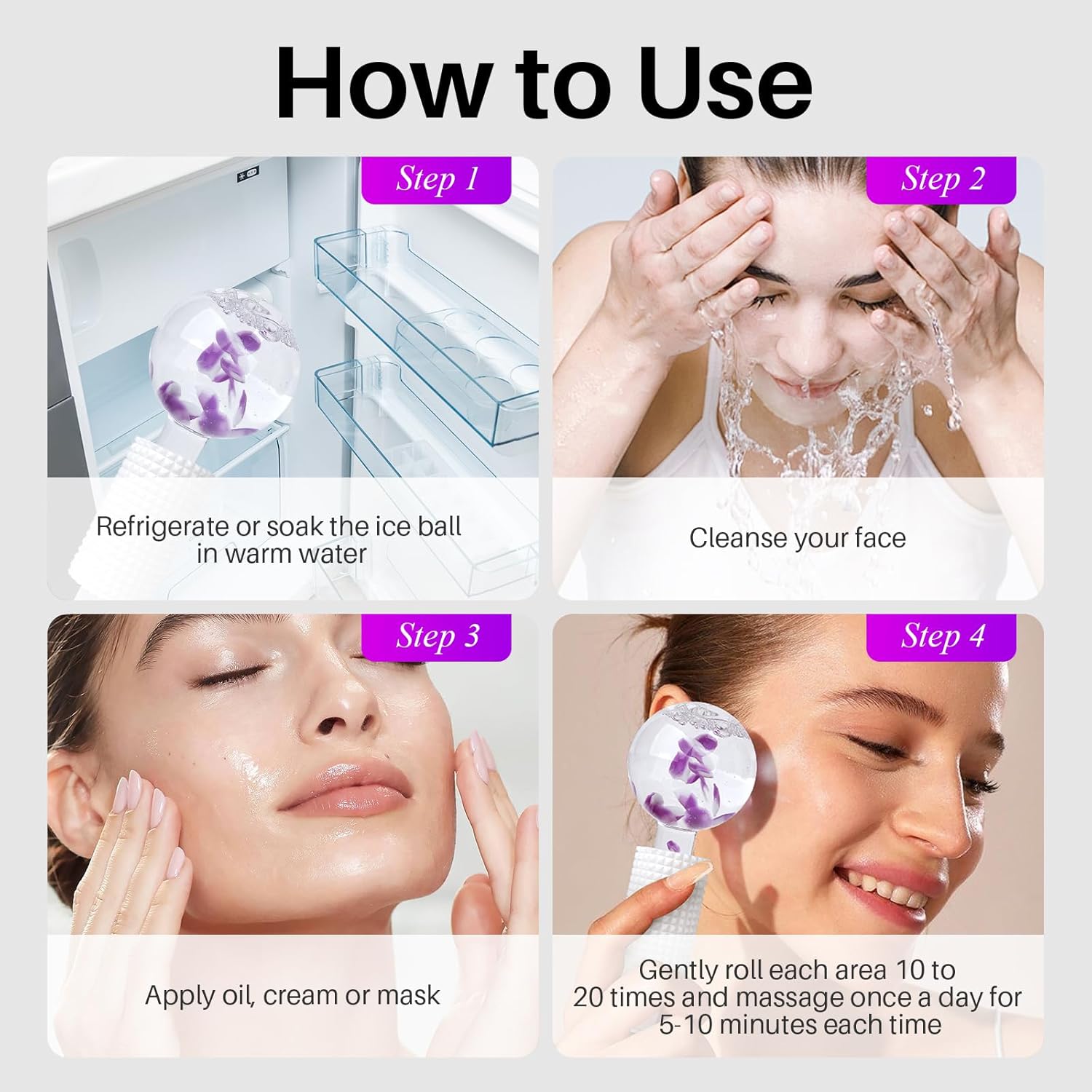 How to Use

Step 1

Refrigerate or soak the ice ball in warm water

Step 2

Cleanse your face

Step 3

Apply oil, cream or mask

Step 4

Gently roll each area 10 to 20 times and massage once a day for 5-10 minutes each time