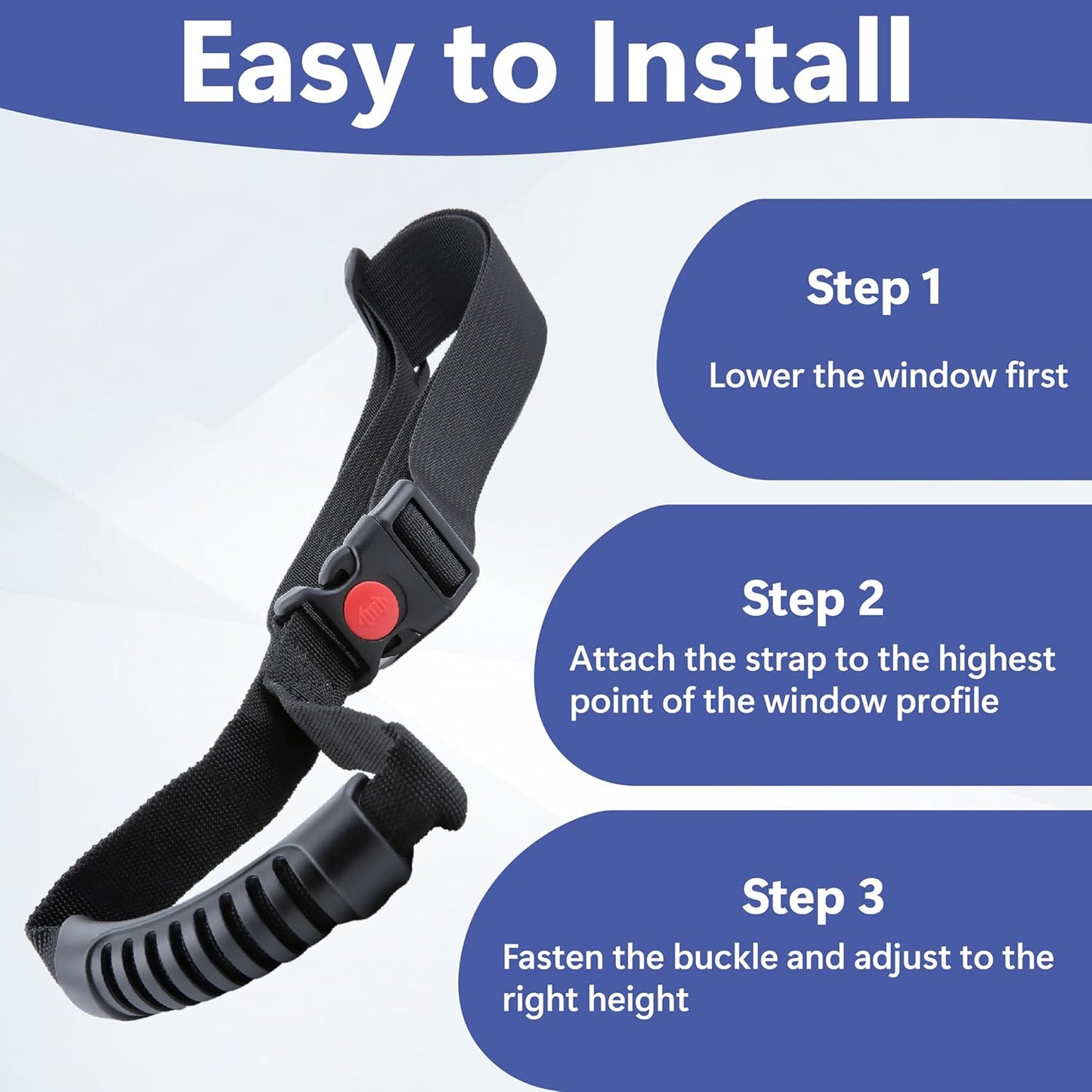 Easy to Install

Step 1

Lower the window first

Step 2

Attach the strap to the highest point of the window profile

Step 3

Fasten the buckle and adjust to the right height