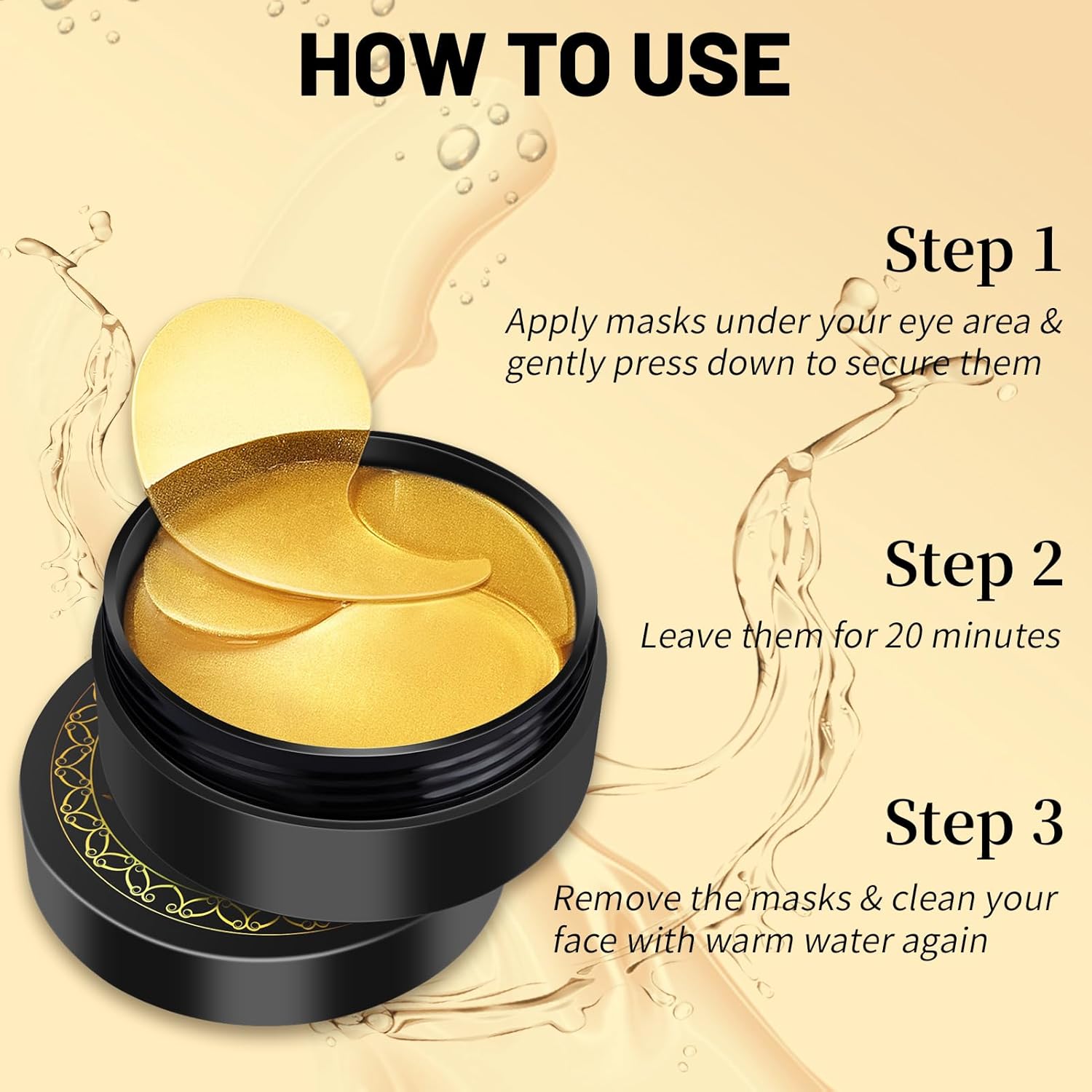 HOW TO USE

Step 1

Apply masks under your eye area & gently press down to secure them

Step 2

Leave them for 20 minutes

Step 3

Remove the masks & clean your face with warm water again