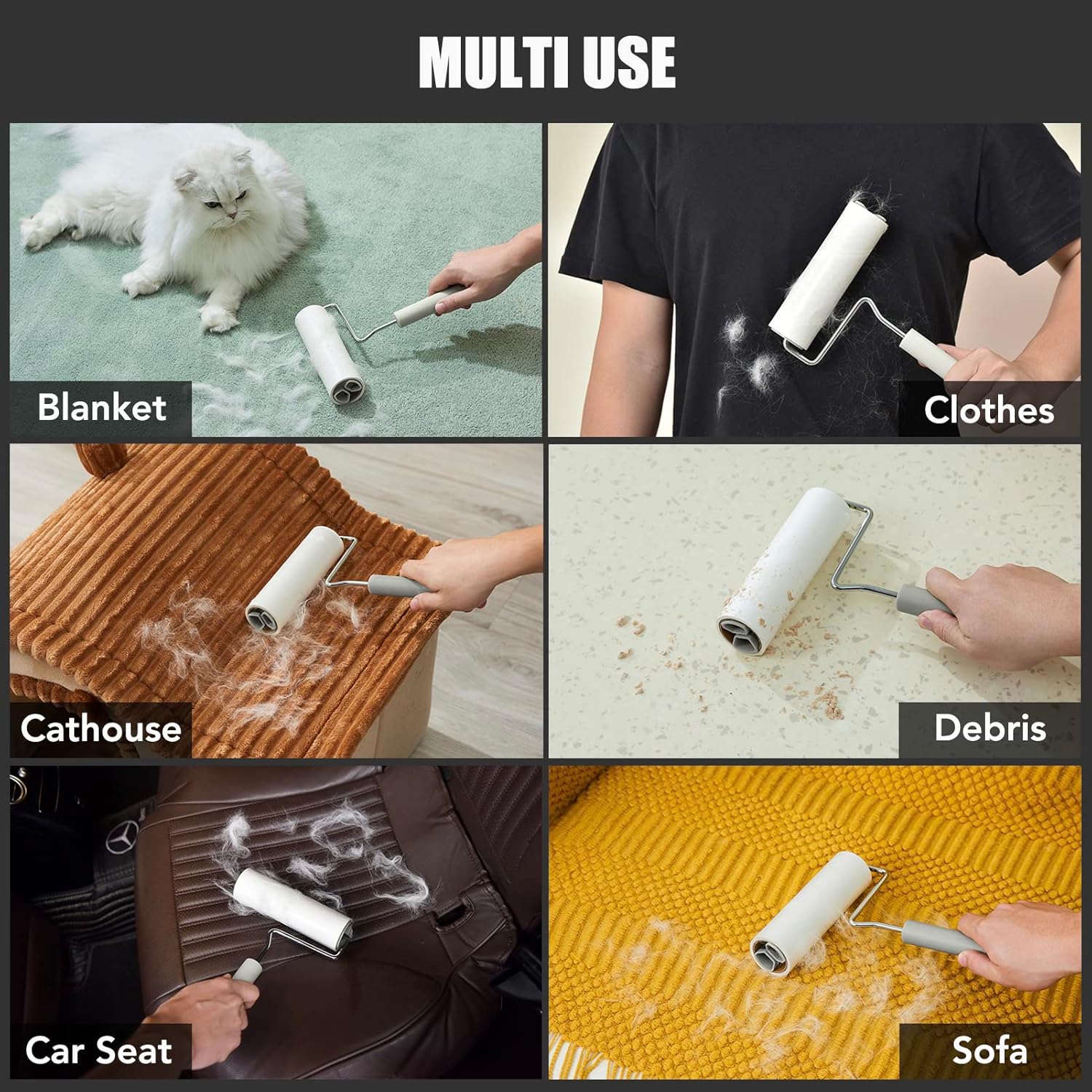 MULTI USE

Blanket

Clothes

Cathouse

Debris

Car Seat

Sofa