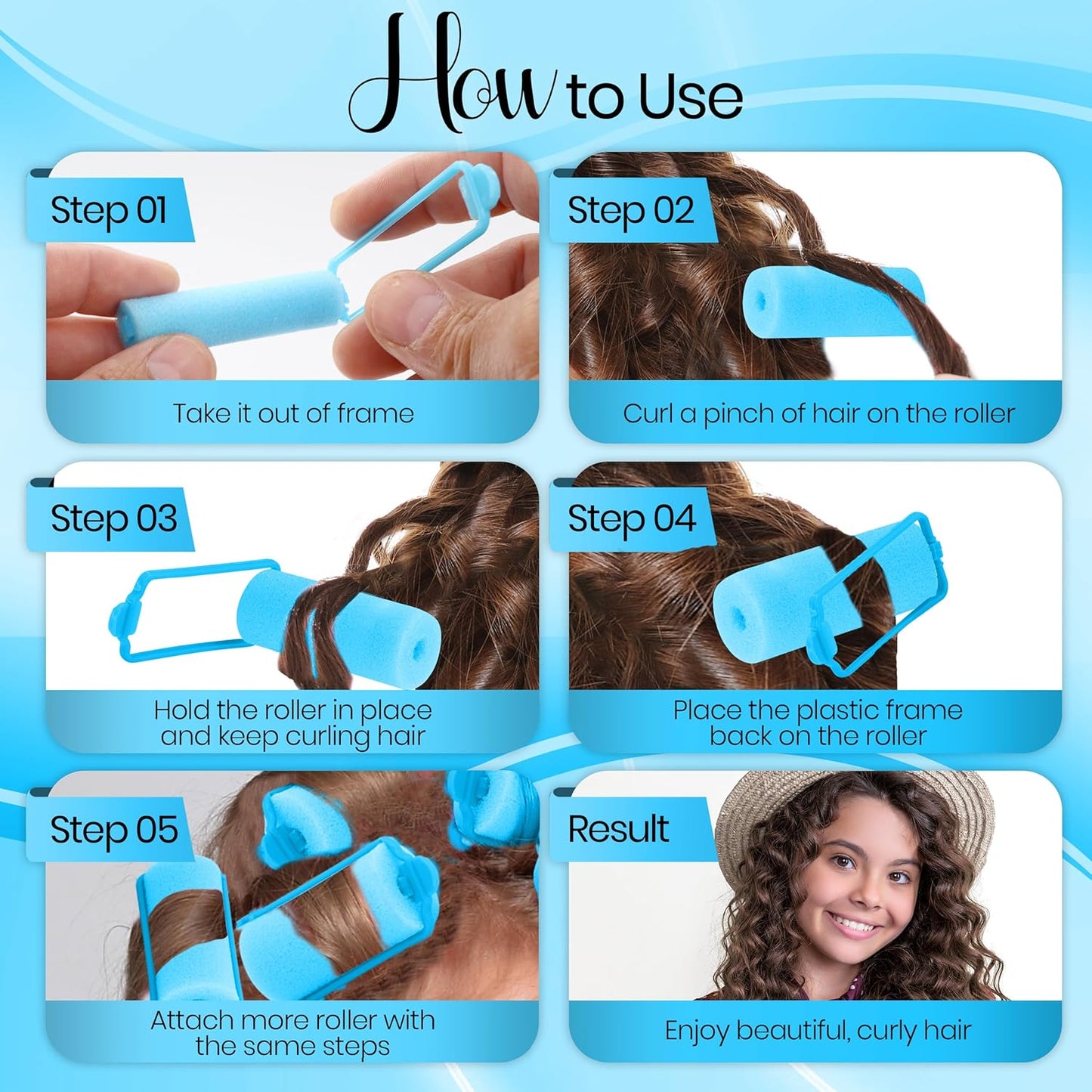 How to Use

Step 01

Take it out of frame

Step 02

Curl a pinch of hair on the roller

Step 03

Hold the roller in place and keep curling hair

Step 04

Place the plastic frame back on the roller

Step 05

Attach more roller with the same steps

Result

Enjoy beautiful, curly hair